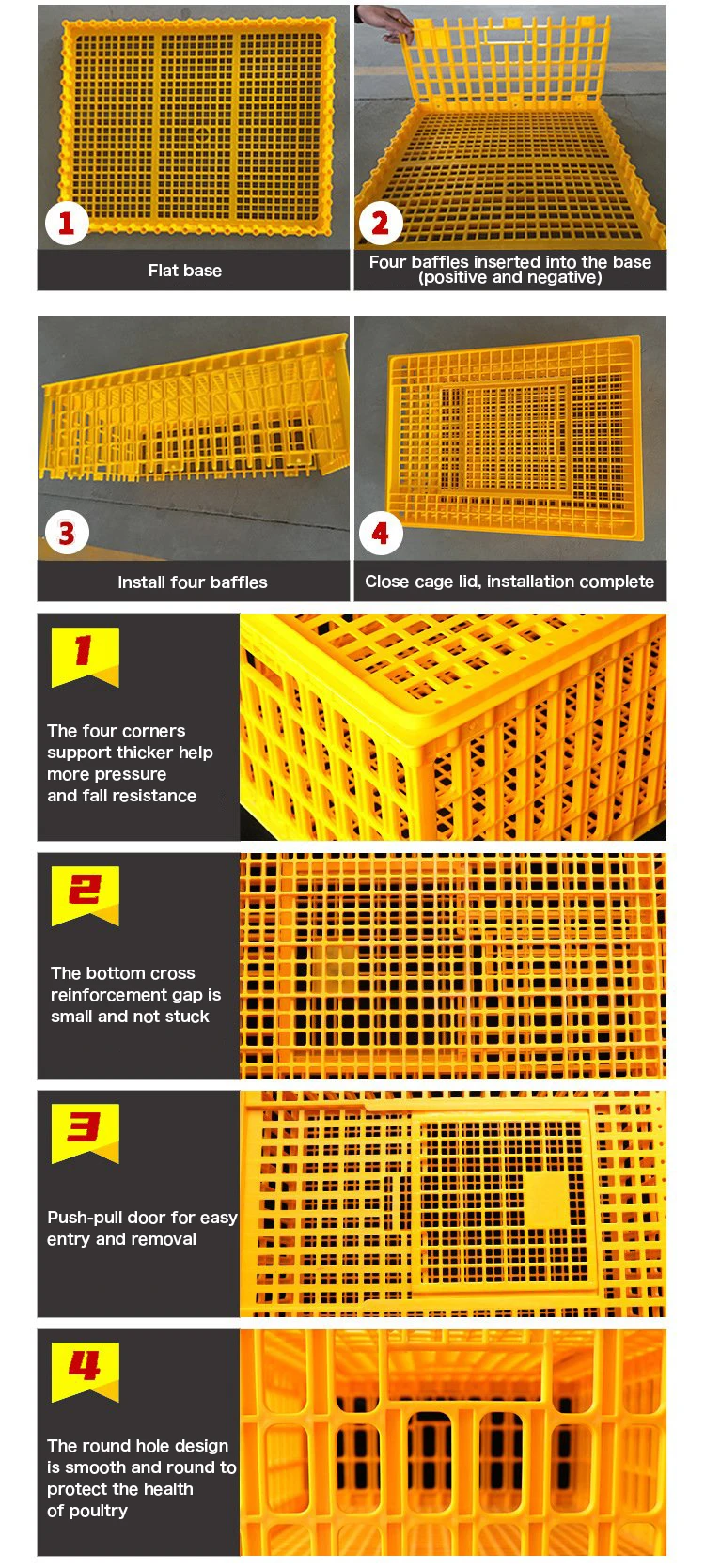 1
Flat base

2
Four baffles inserted into the base (positive and negative)

3
Install four baffles

4
Close cage lid, installation complete

1
The four corners support thicker help more pressure and fall resistance

2
The bottom cross reinforcement gap is small and not stuck

3
Push-pull door for easy entry and removal

4
The round hole design is smooth and round to protect the health of poultry