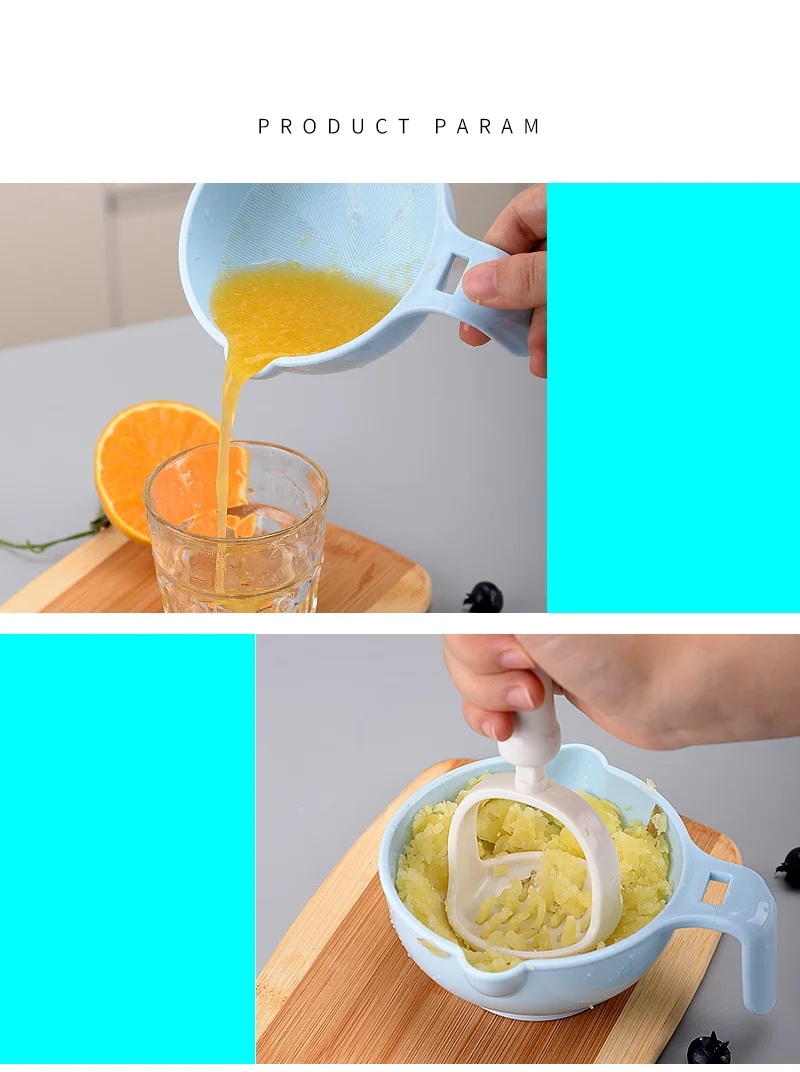 PRODUCT PARAM