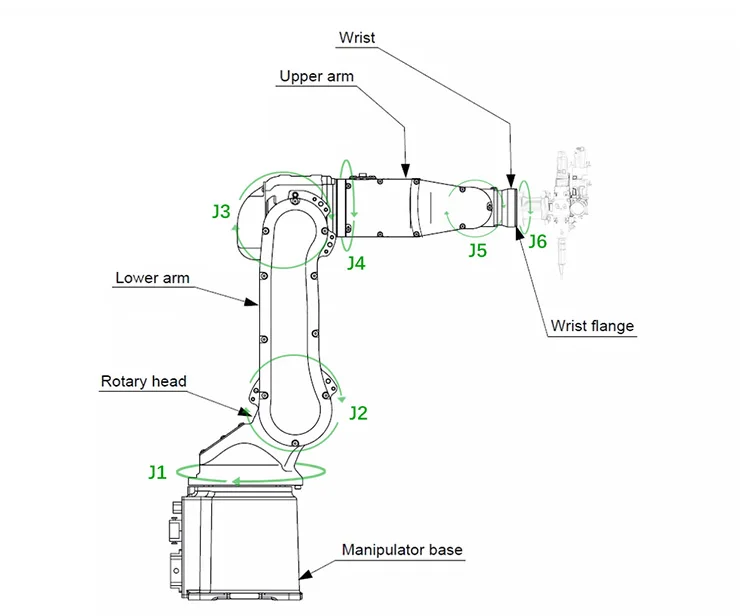 Wrist
Upper arm
J3
J4
J5
J6
Lower arm
Wrist flange
Rotary head
J2
J1
Manipulator base