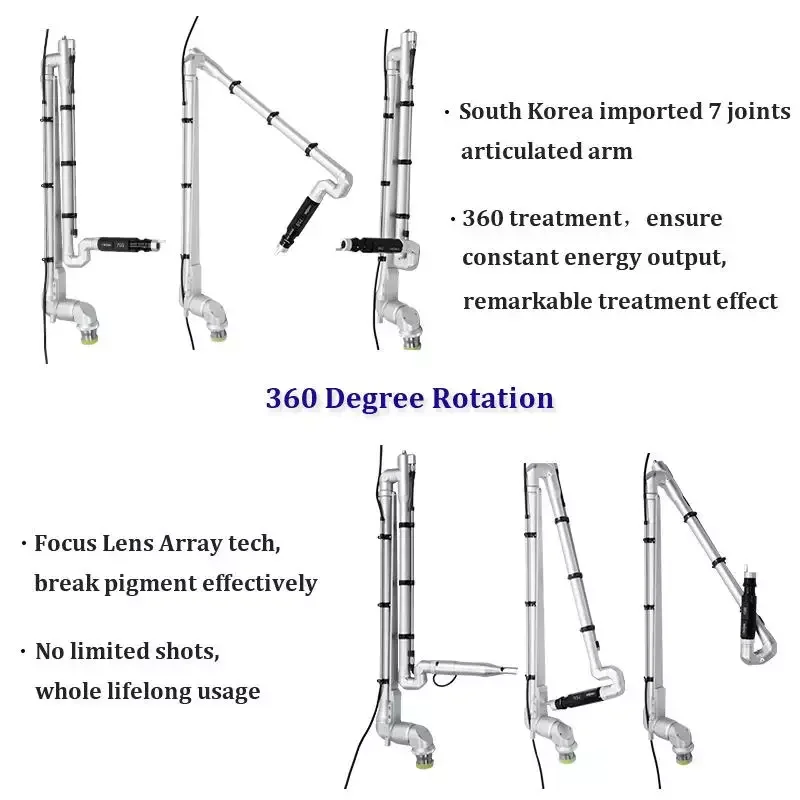 · South Korea imported 7 joints articulated arm

· 360 treatment， ensure constant energy output, remarkable treatment effect

360 Degree Rotation

· Focus Lens Array tech, break pigment effectively

· No limited shots, whole lifelong usage