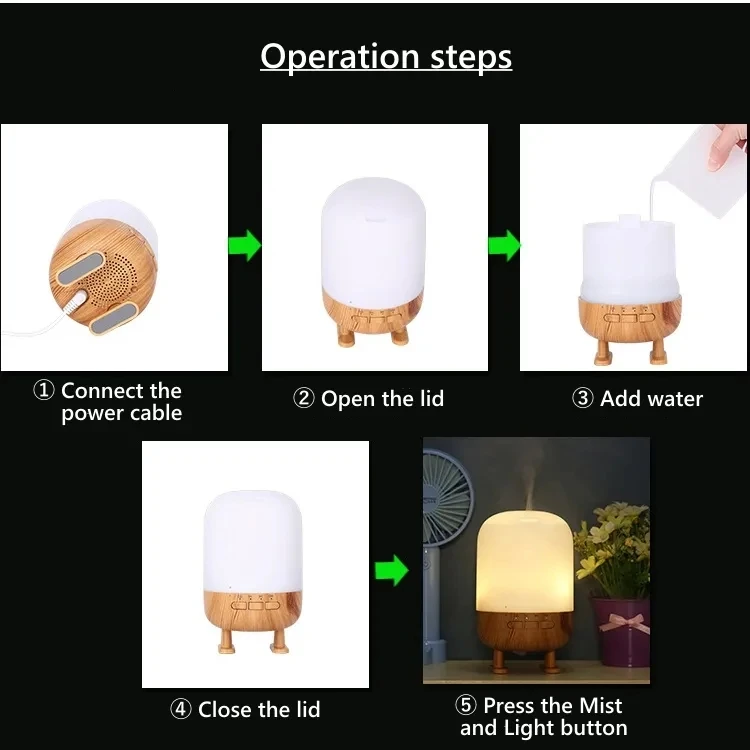 Operation steps

① Connect the power cable

② Open the lid

③ Add water

④ Close the lid

⑤ Press the Mist and Light button