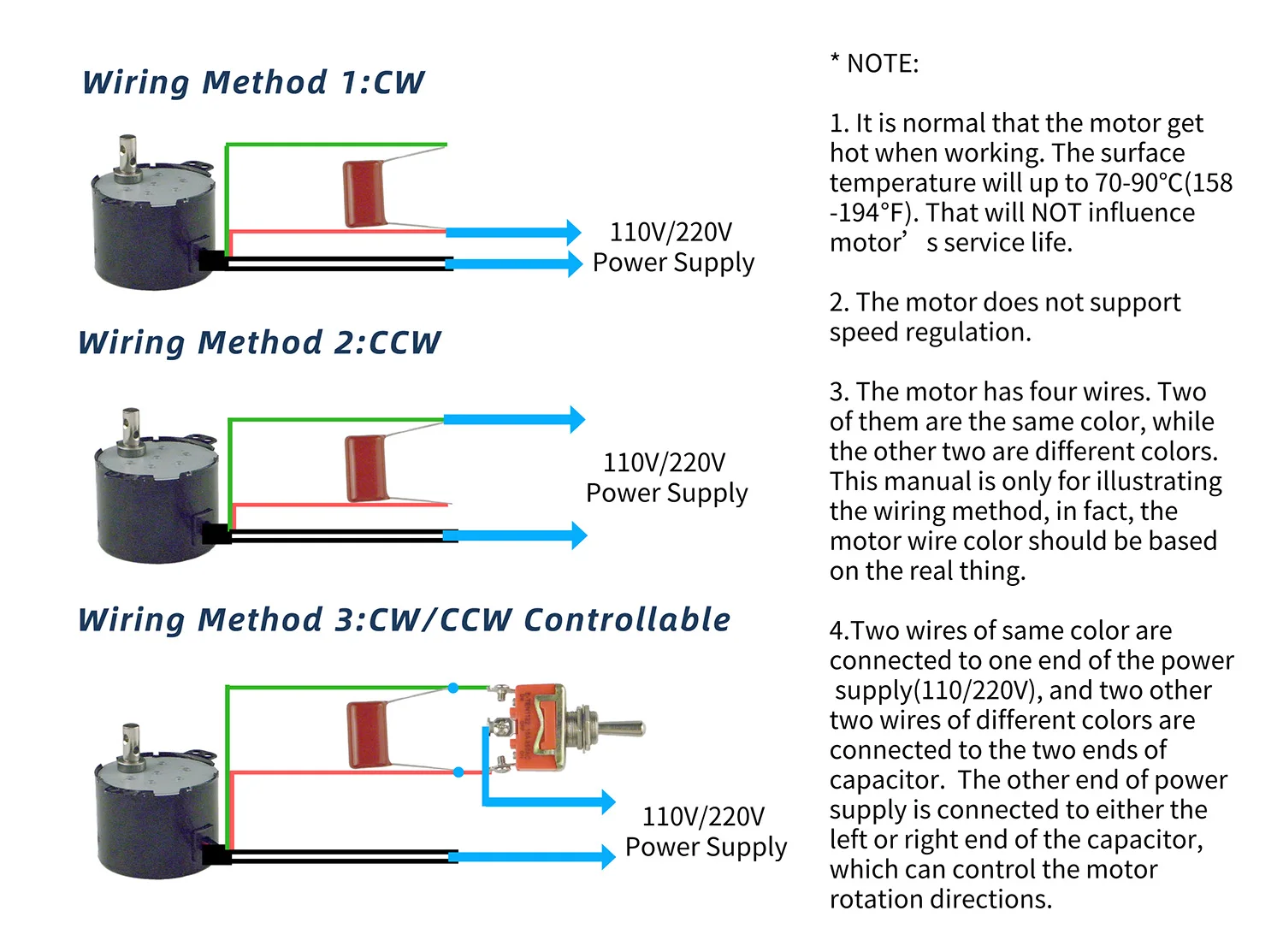 Wiring Method 1:CW

110V/220V
Power Supply

Wiring Method 2:CCW

110V/220V
Power Supply

Wiring Method 3:CW/CCW Controllable

110V/220V
Power Supply

* NOTE:

1. It is normal that the motor get hot when working. The surface temperature will up to 70-90°C(158 -194°F). That will NOT influence motor’ s service life.

2. The motor does not support speed regulation.

3. The motor has four wires. Two of them are the same color, while the other two are different colors. This manual is only for illustrating the wiring method, in fact, the motor wire color should be based on the real thing.

4.Two wires of same color are connected to one end of the power supply(110/220V), and two other two wires of different colors are connected to the two ends of capacitor. The other end of power supply is connected to either the left or right end of the capacitor, which can control the motor rotation directions.