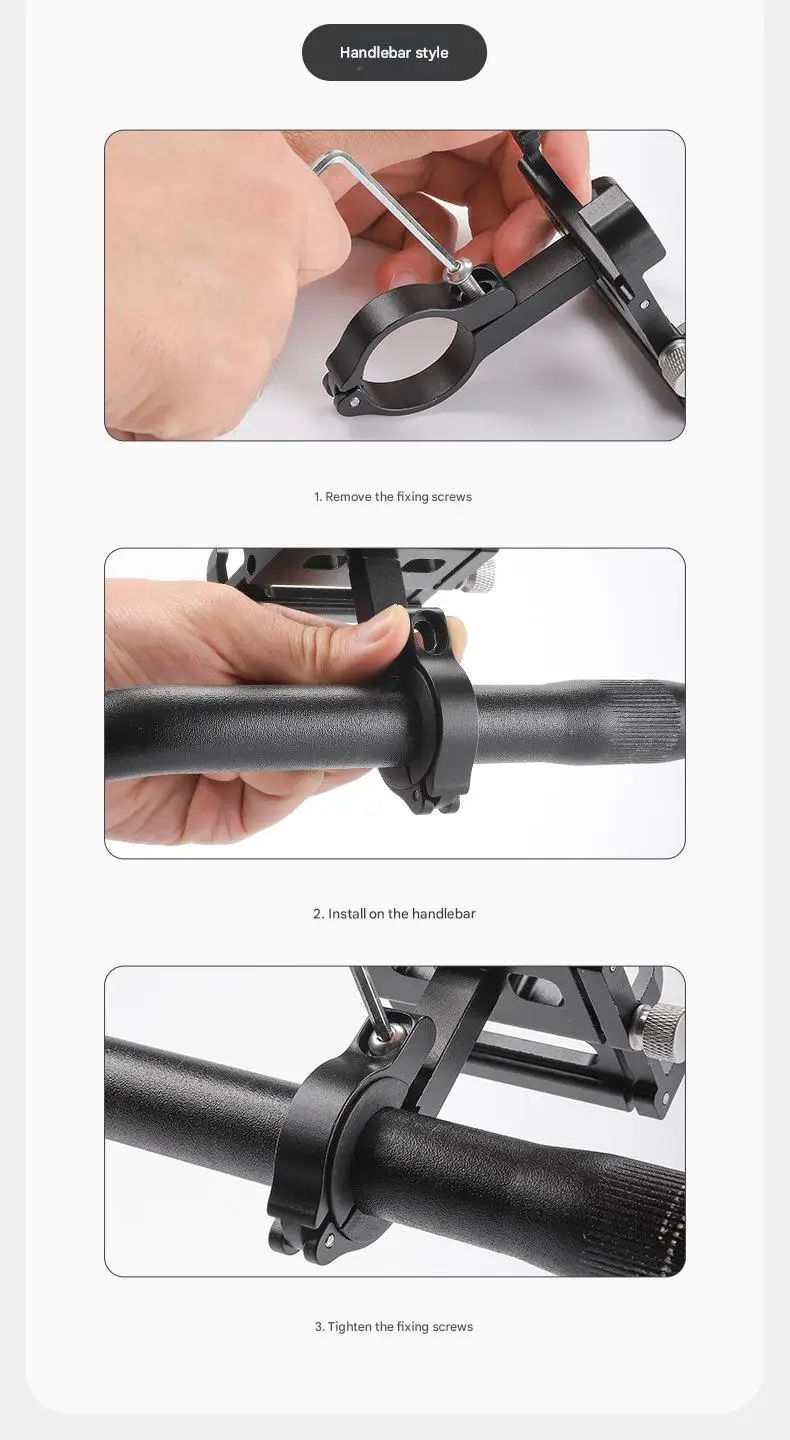 Handlebar style

1. Remove the fixing screws

2. Install on the handlebar

3. Tighten the fixing screws