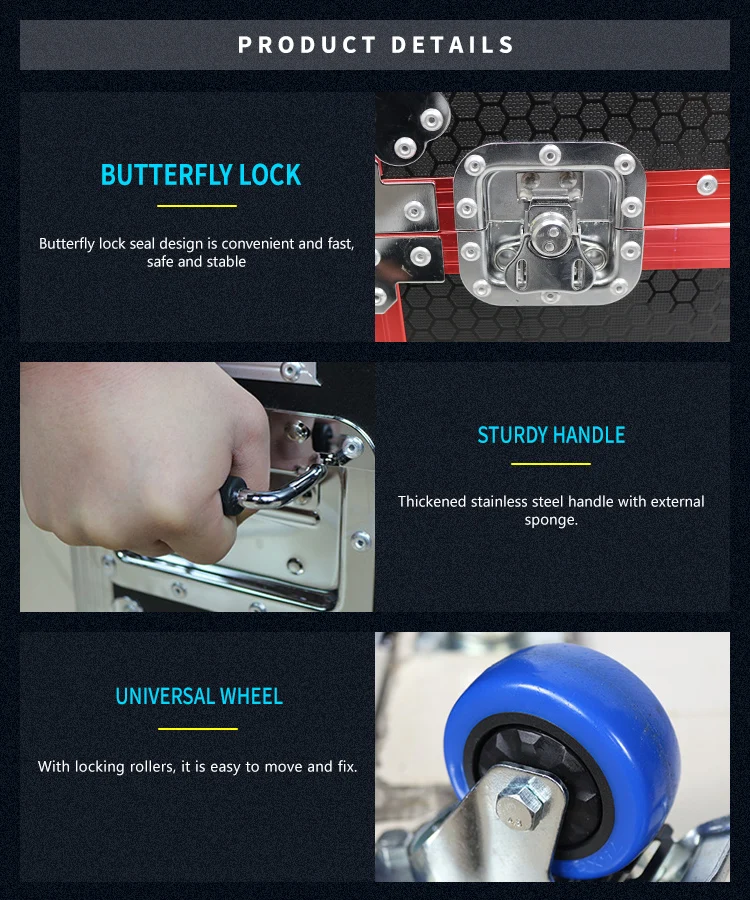 PRODUCT DETAILS

BUTTERFLY LOCK

Butterfly lock seal design is convenient and fast, safe and stable

STURDY HANDLE

Thickened stainless steel handle with external sponge.

UNIVERSAL WHEEL

With locking rollers, it is easy to move and fix.