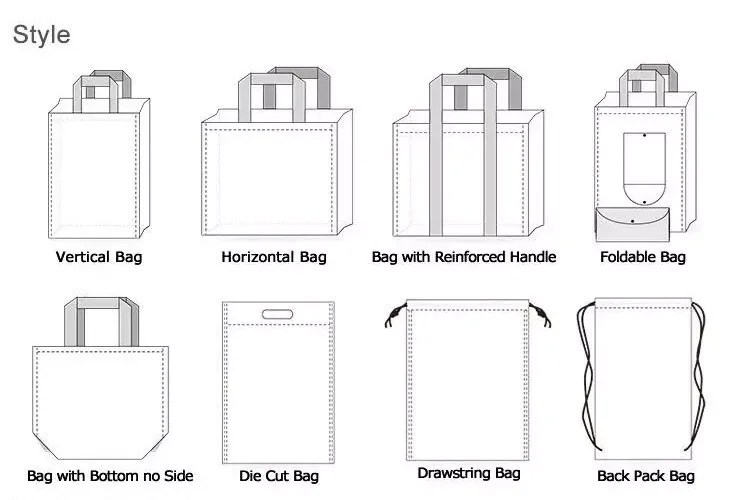 Style

Vertical Bag

Horizontal Bag

Bag with Reinforced Handle

Foldable Bag

Bag with Bottom no Side

Die Cut Bag

Drawstring Bag

Back Pack Bag