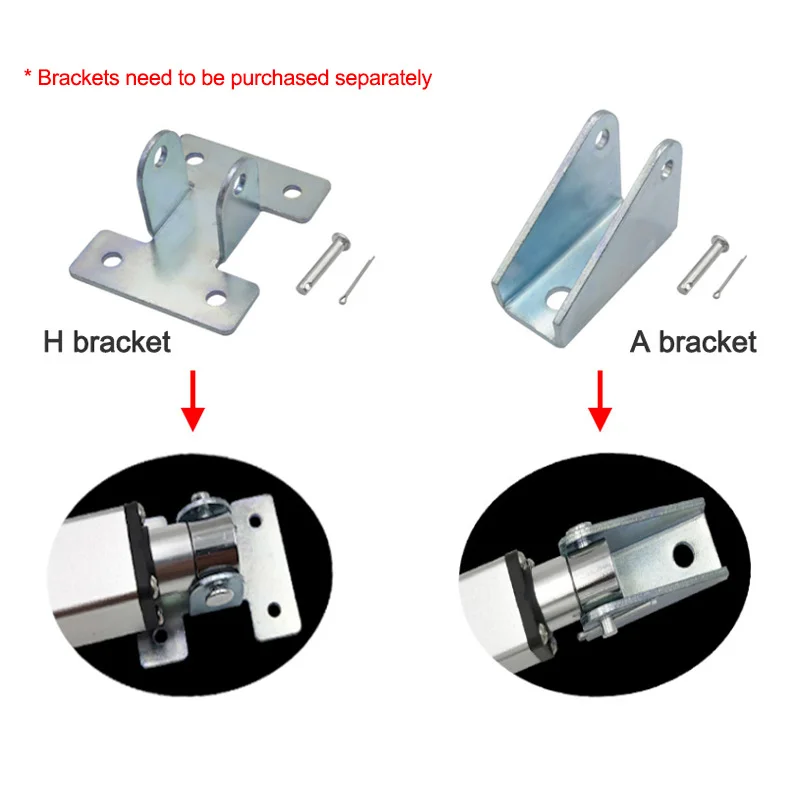 * Brackets need to be purchased separately

H bracket

A bracket