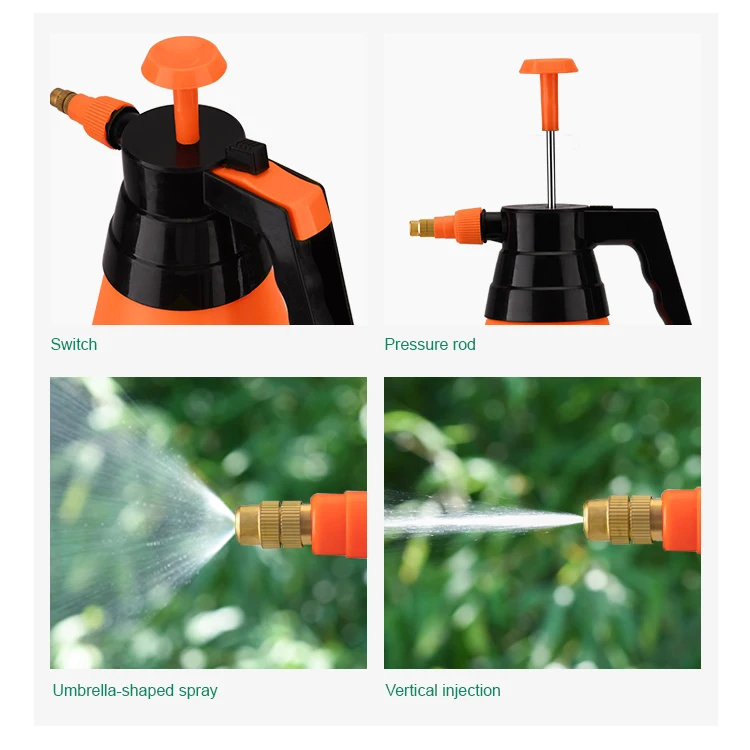 Switch

Pressure rod

Umbrella-shaped spray

Vertical injection