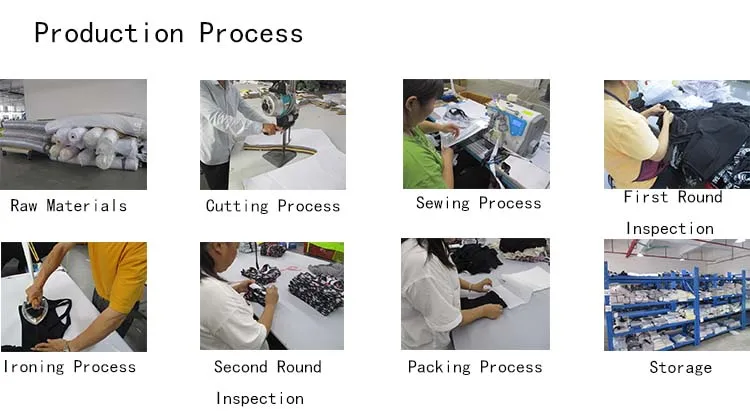 Production Process

Raw Materials

Cutting Process

Sewing Process

First Round Inspection

Ironing Process

Second Round Inspection

Packing Process

Storage