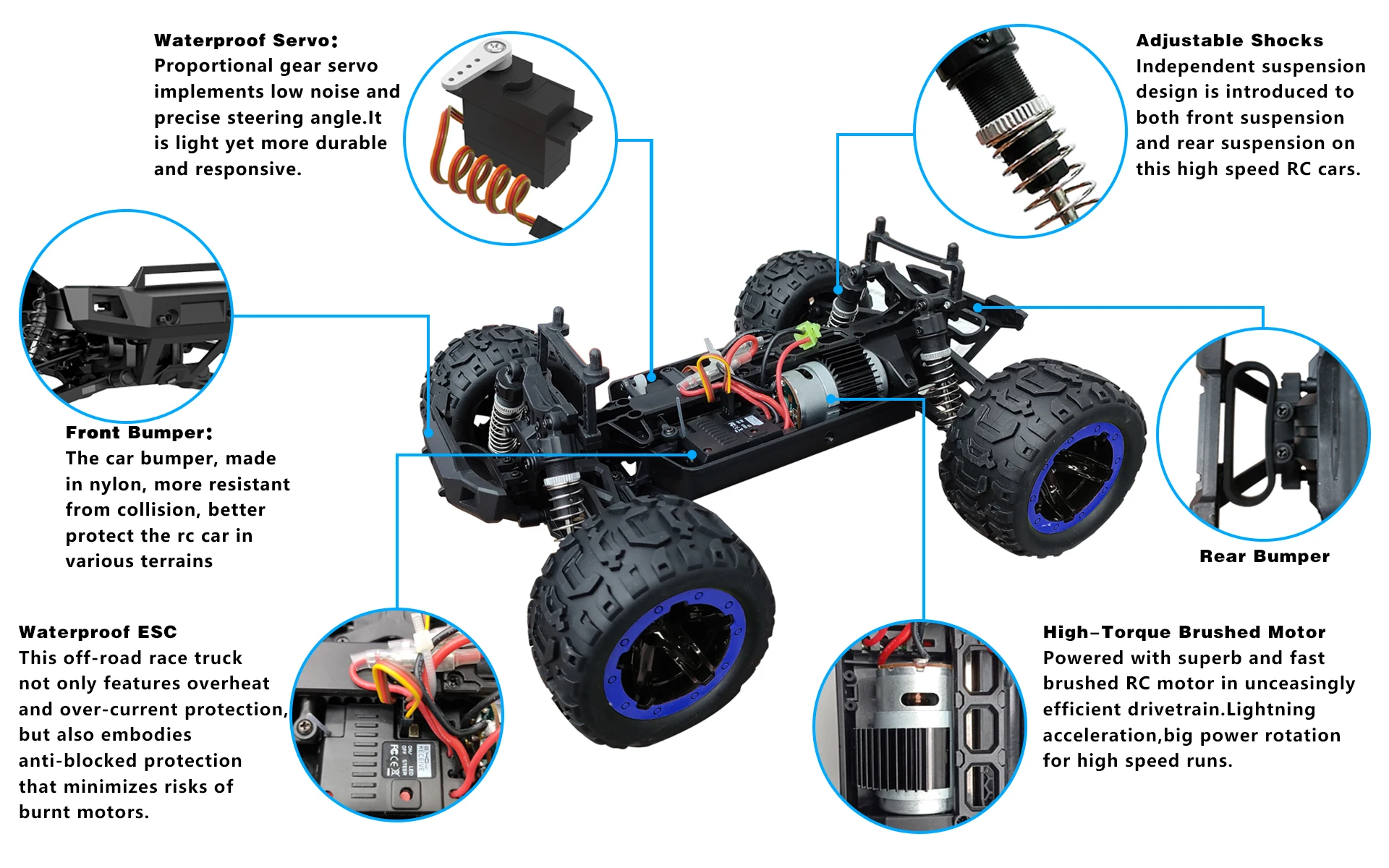 Waterproof Servo:
Proportional gear servo implements low noise and precise steering angle.It is light yet more durable and responsive.

Adjustable Shocks
Independent suspension design is introduced to both front suspension and rear suspension on this high speed RC cars.

Front Bumper:
The car bumper, made in nylon, more resistant from collision, better protect the rc car in various terrains

Rear Bumper

Waterproof ESC
This off-road race truck not only features overheat and over-current protection, but also embodies anti-blocked protection that minimizes risks of burnt motors.

High-Torque Brushed Motor
Powered with superb and fast brushed RC motor in unceasingly efficient drivetrain.Lightning acceleration,big power rotation for high speed runs.