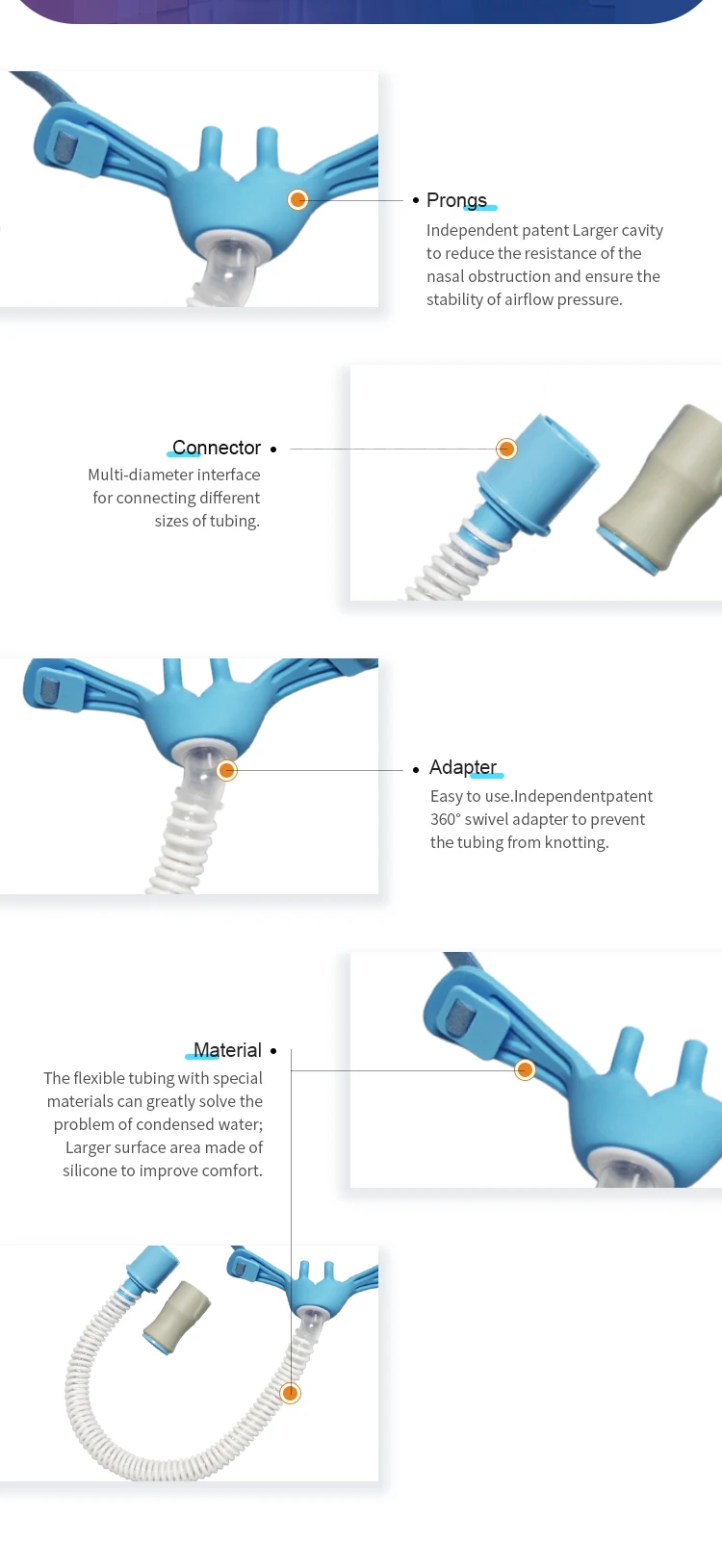 Prongs
Independent patent Larger cavity to reduce the resistance of the nasal obstruction and ensure the stability of airflow pressure.

Connector
Multi-diameter interface for connecting different sizes of tubing.

Adapter
Easy to use.Independentpatent 360° swivel adapter to prevent the tubing from knotting.

Material
The flexible tubing with special materials can greatly solve the problem of condensed water; Larger surface area made of silicone to improve comfort.