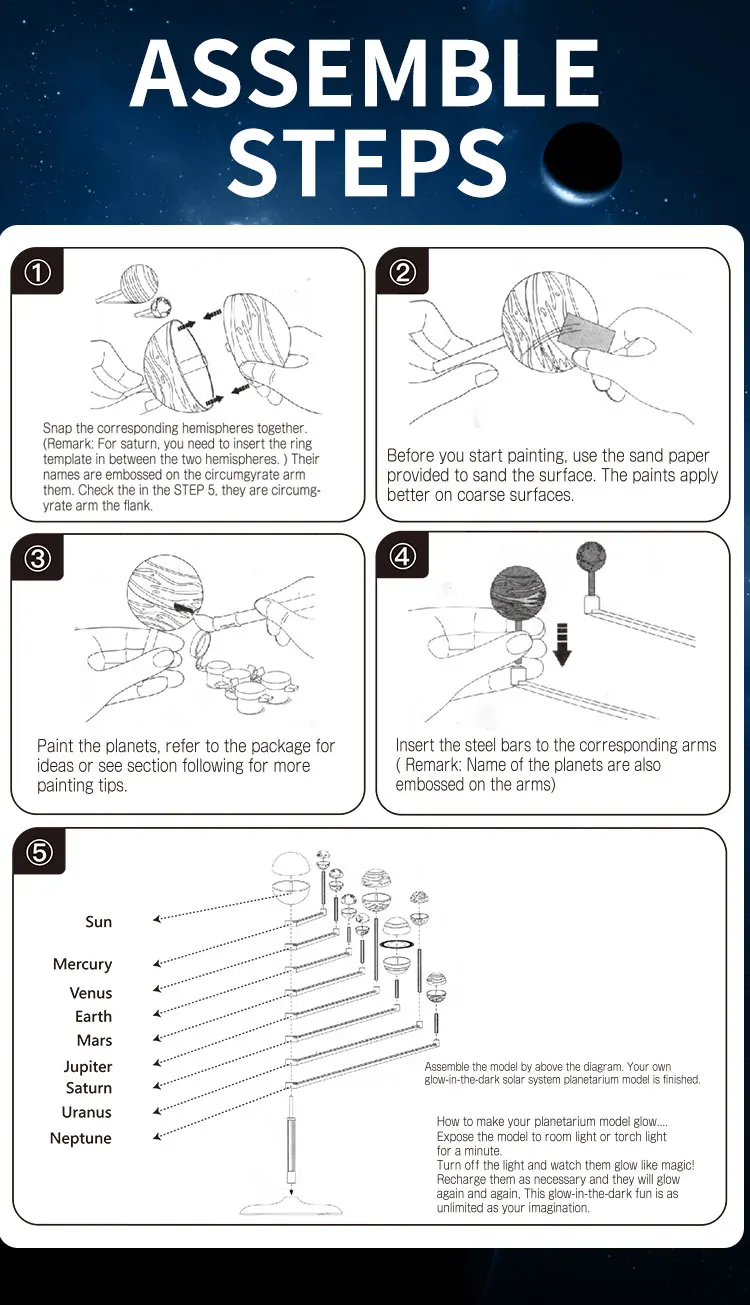 ASSEMBLE STEPS

①

Snap the corresponding hemispheres together. (Remark: For saturn, you need to insert the ring template in between the two hemispheres. ) Their names are embossed on the circumgyrate arm them. Check the in the STEP 5, they are circumgyrate arm the flank.

②

Before you start painting, use the sand paper provided to sand the surface. The paints apply better on coarse surfaces.

③

Paint the planets, refer to the package for ideas or see section following for more painting tips.

④

Insert the steel bars to the corresponding arms ( Remark: Name of the planets are also embossed on the arms)

⑤

Sun

Mercury

Venus

Earth

Mars

Jupiter

Saturn

Uranus

Neptune

Assemble the model by above the diagram. Your own glow-in-the-dark solar system planetarium model is finished.

How to make your planetarium model glow....
Expose the model to room light or torch light for a minute.
Turn off the light and watch them glow like magic!
Recharge them as necessary and they will glow again and again. This glow-in-the-dark fun is as unlimited as your imagination.