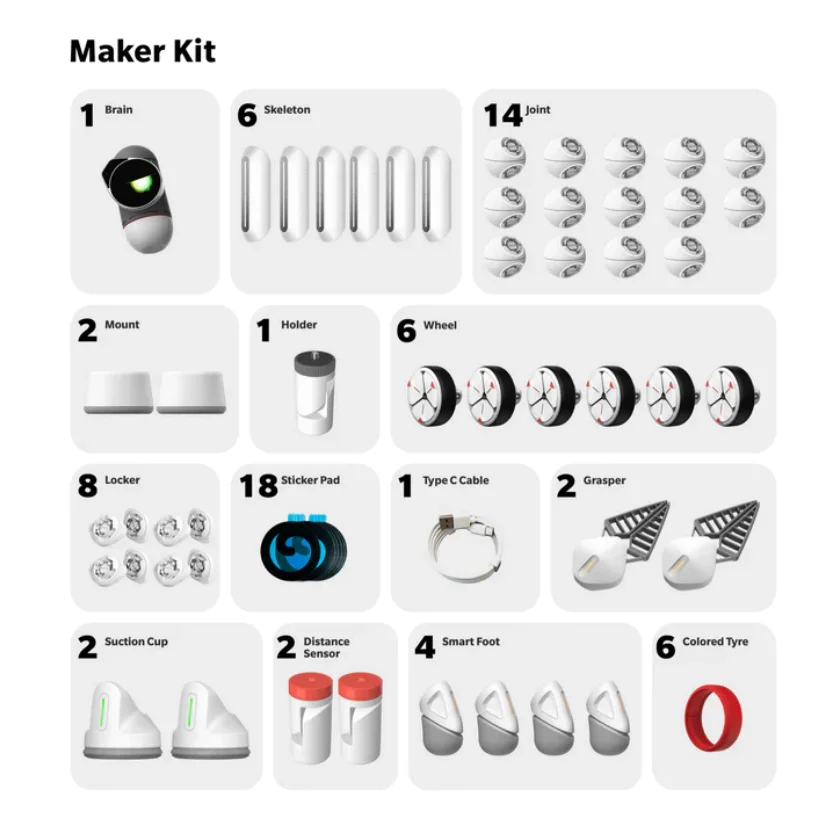 Maker Kit

1 Brain

6 Skeleton

14 Joint

2 Mount

1 Holder

6 Wheel

8 Locker

18 Sticker Pad

1 Type C Cable

2 Grasper

2 Suction Cup

2 Distance Sensor

4 Smart Foot

6 Colored Tyre