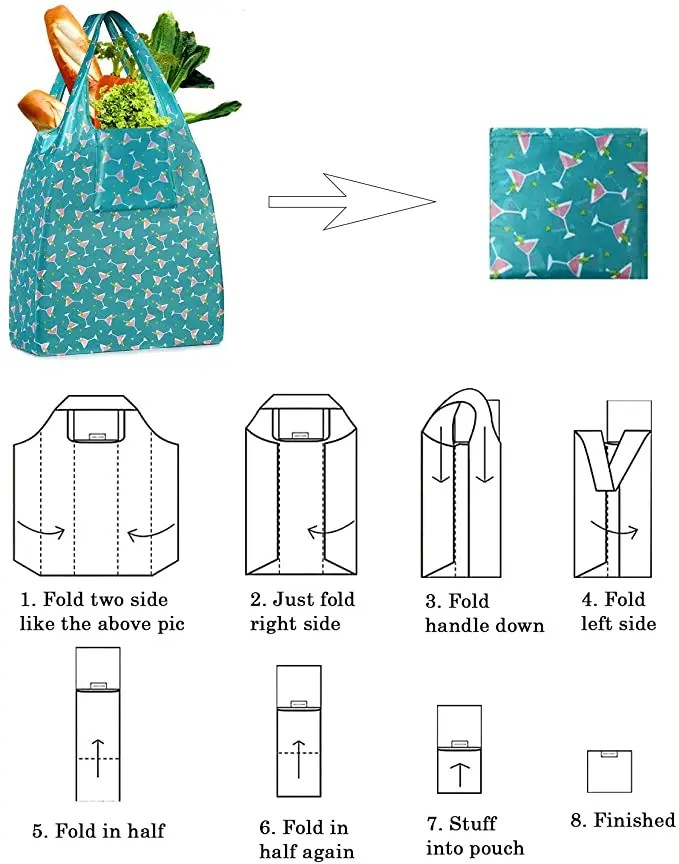 1. Fold two side like the above pic

2. Just fold right side

3. Fold handle down

4. Fold left side

5. Fold in half

6. Fold in half again

7. Stuff into pouch

8. Finished