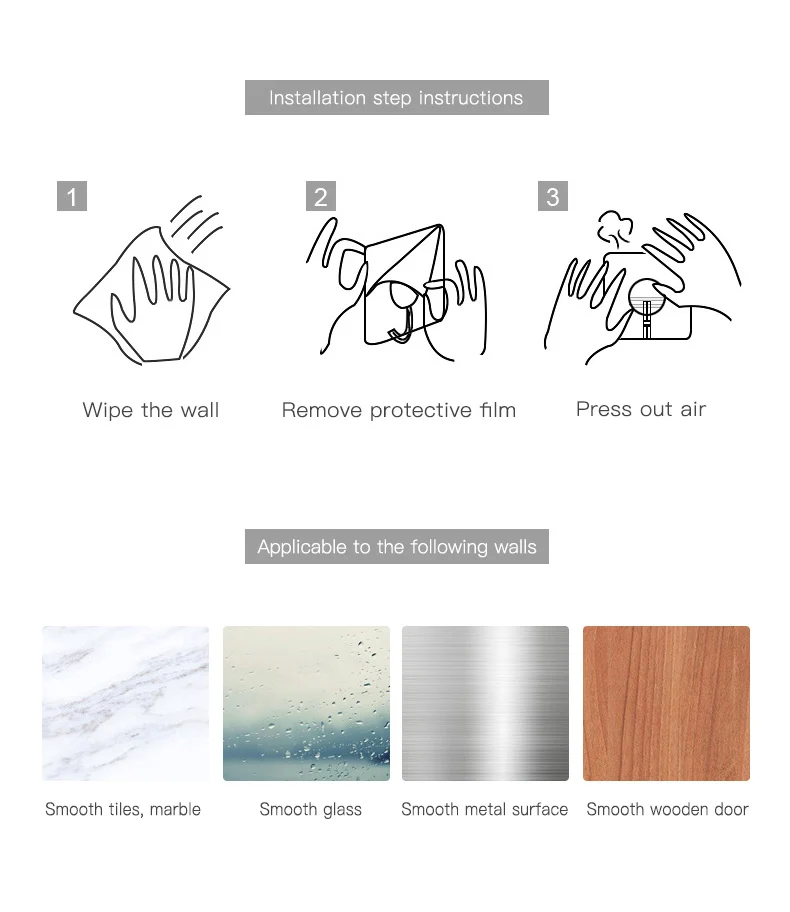 Installation step instructions

1

Wipe the wall

2

Remove protective film

3

Press out air

Applicable to the following walls

Smooth tiles, marble

Smooth glass

Smooth metal surface

Smooth wooden door