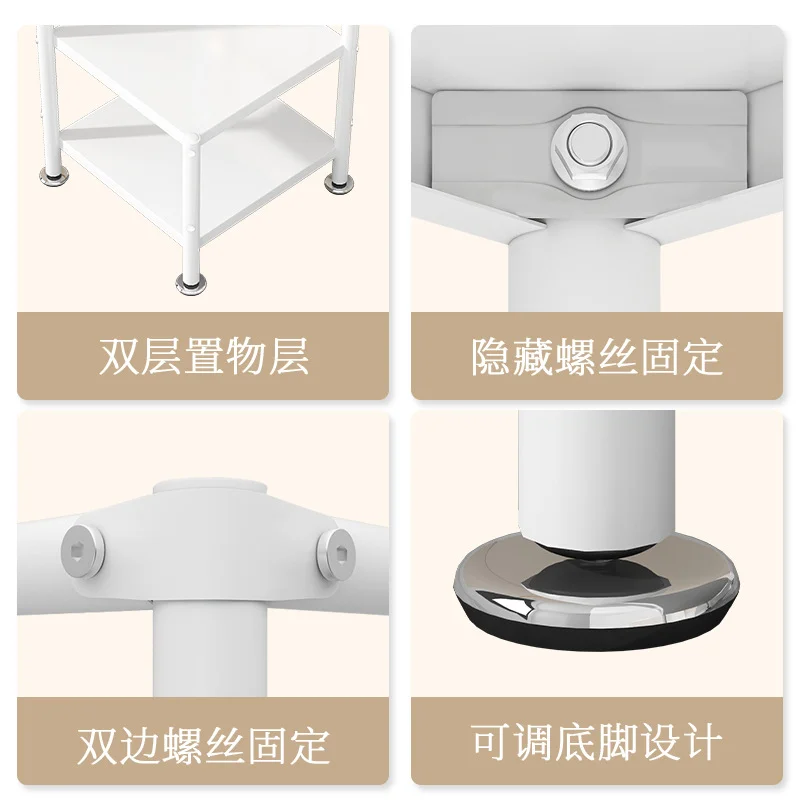 双层置物层

隐藏螺丝固定

双边螺丝固定

可调底脚设计