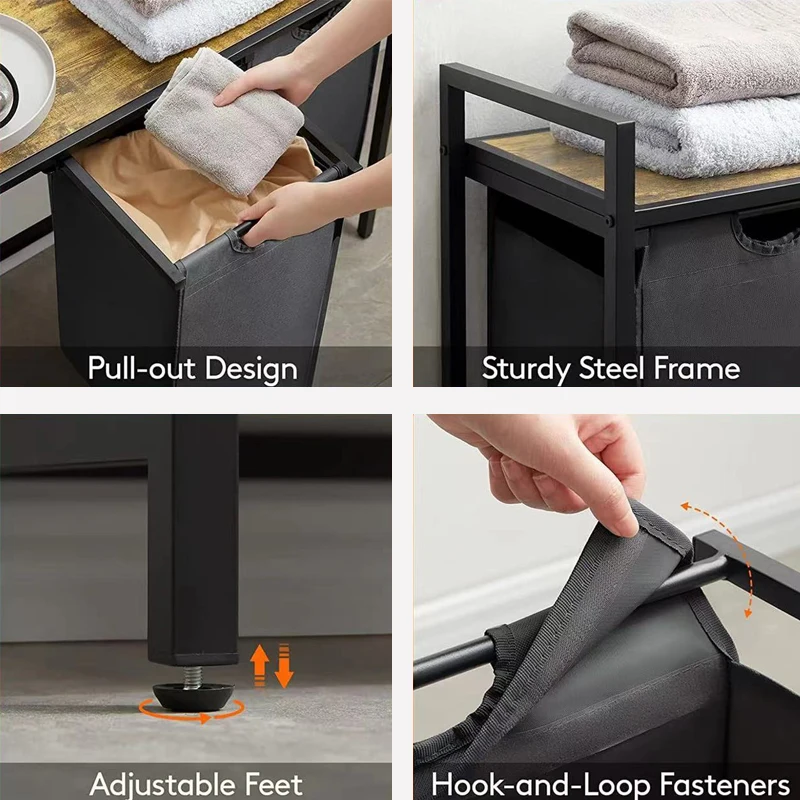 Pull-out Design

Sturdy Steel Frame

Adjustable Feet

Hook-and-Loop Fasteners