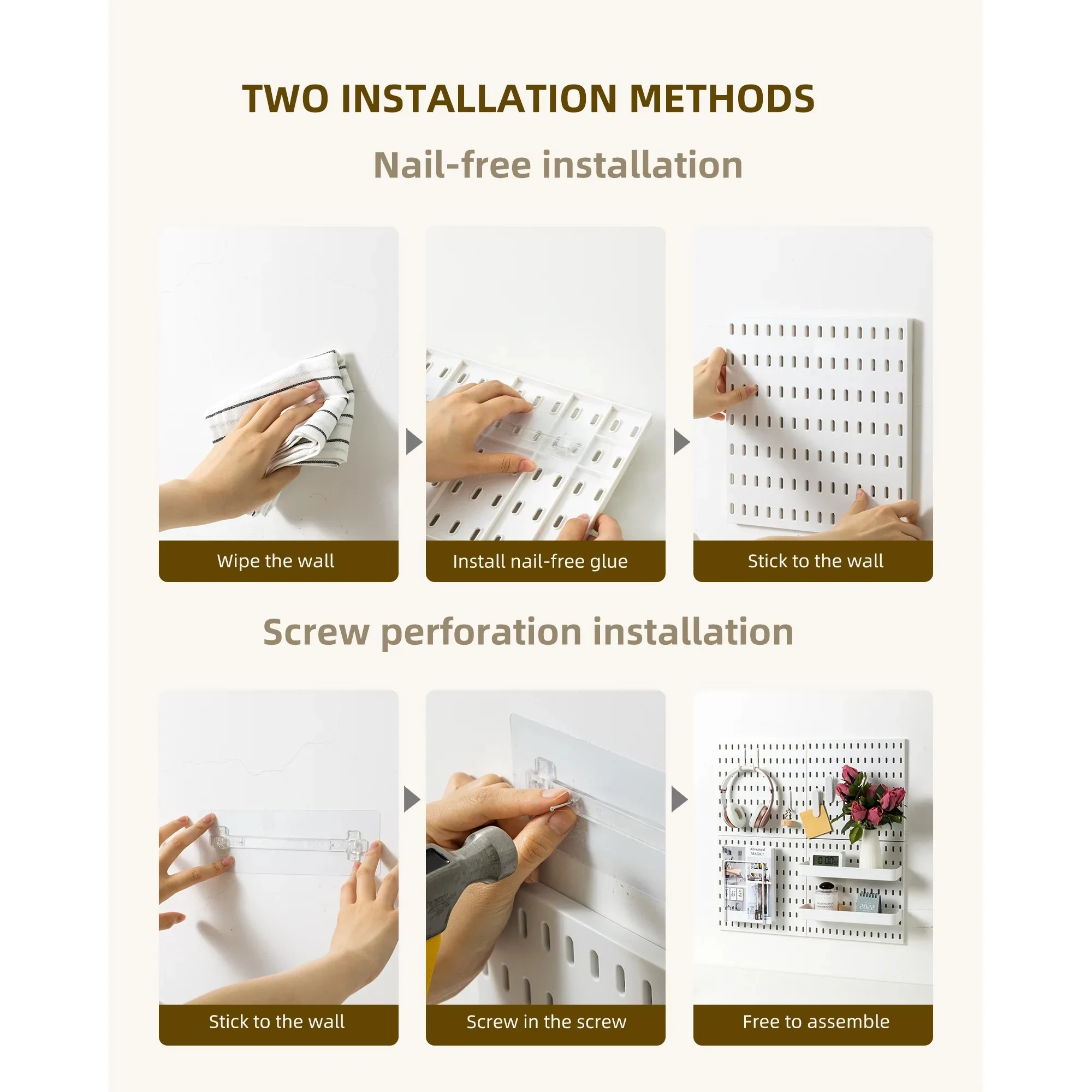 TWO INSTALLATION METHODS

Nail-free installation

Wipe the wall

Install nail-free glue

Stick to the wall

Screw perforation installation

Stick to the wall

Screw in the screw

Free to assemble