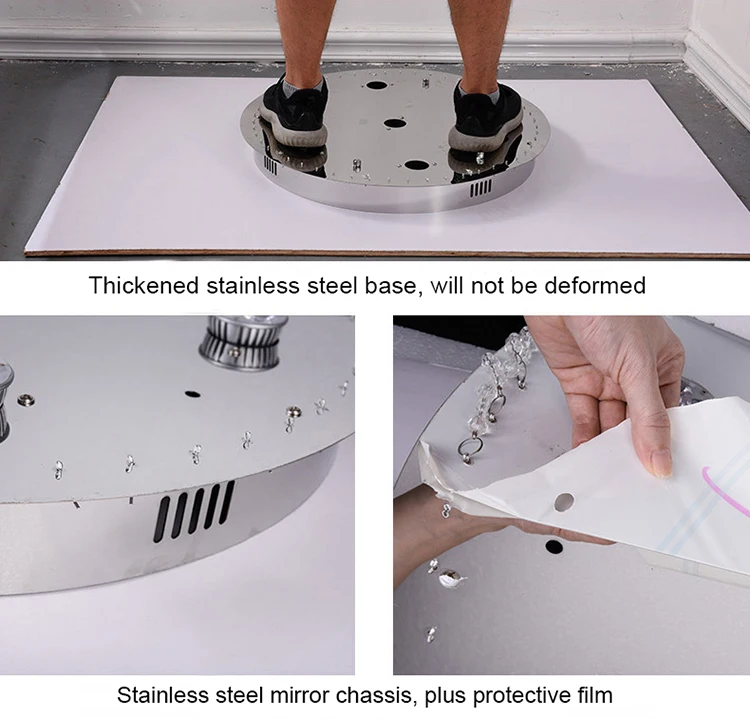 Thickened stainless steel base, will not be deformed

Stainless steel mirror chassis, plus protective film