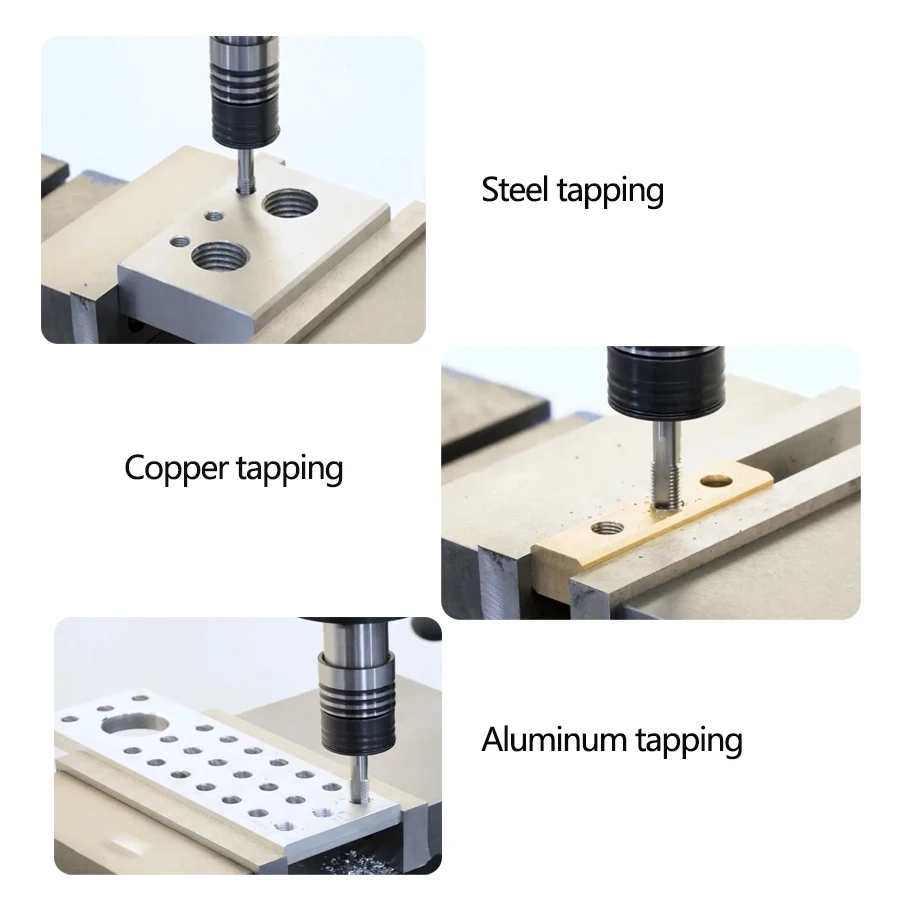 Steel tapping

Copper tapping

Aluminum tapping