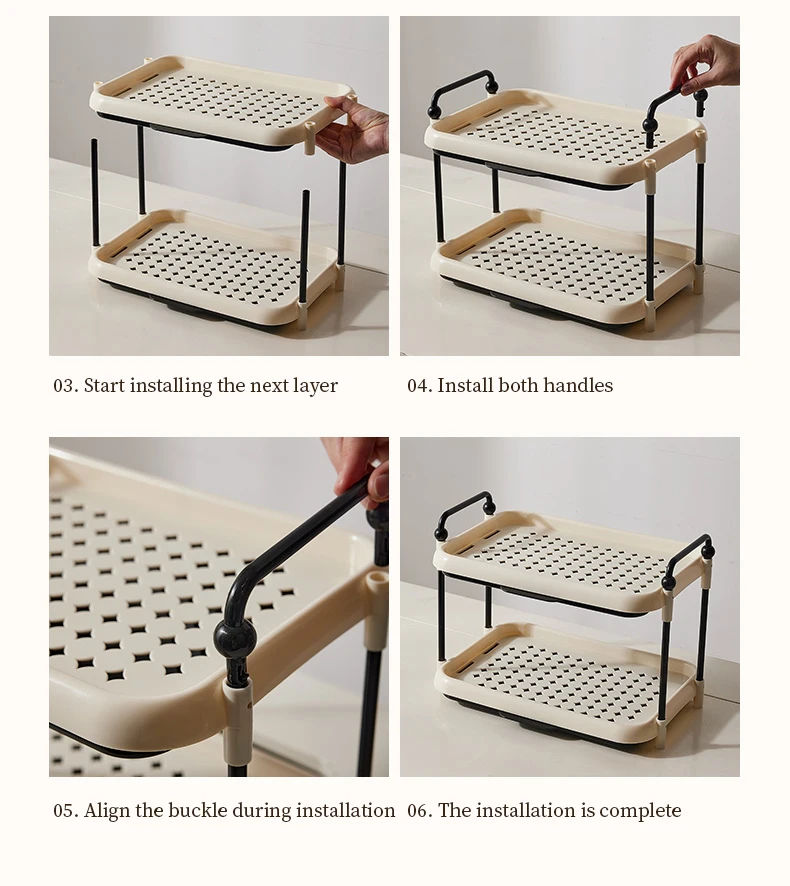 03. Start installing the next layer

04. Install both handles

05. Align the buckle during installation

06. The installation is complete