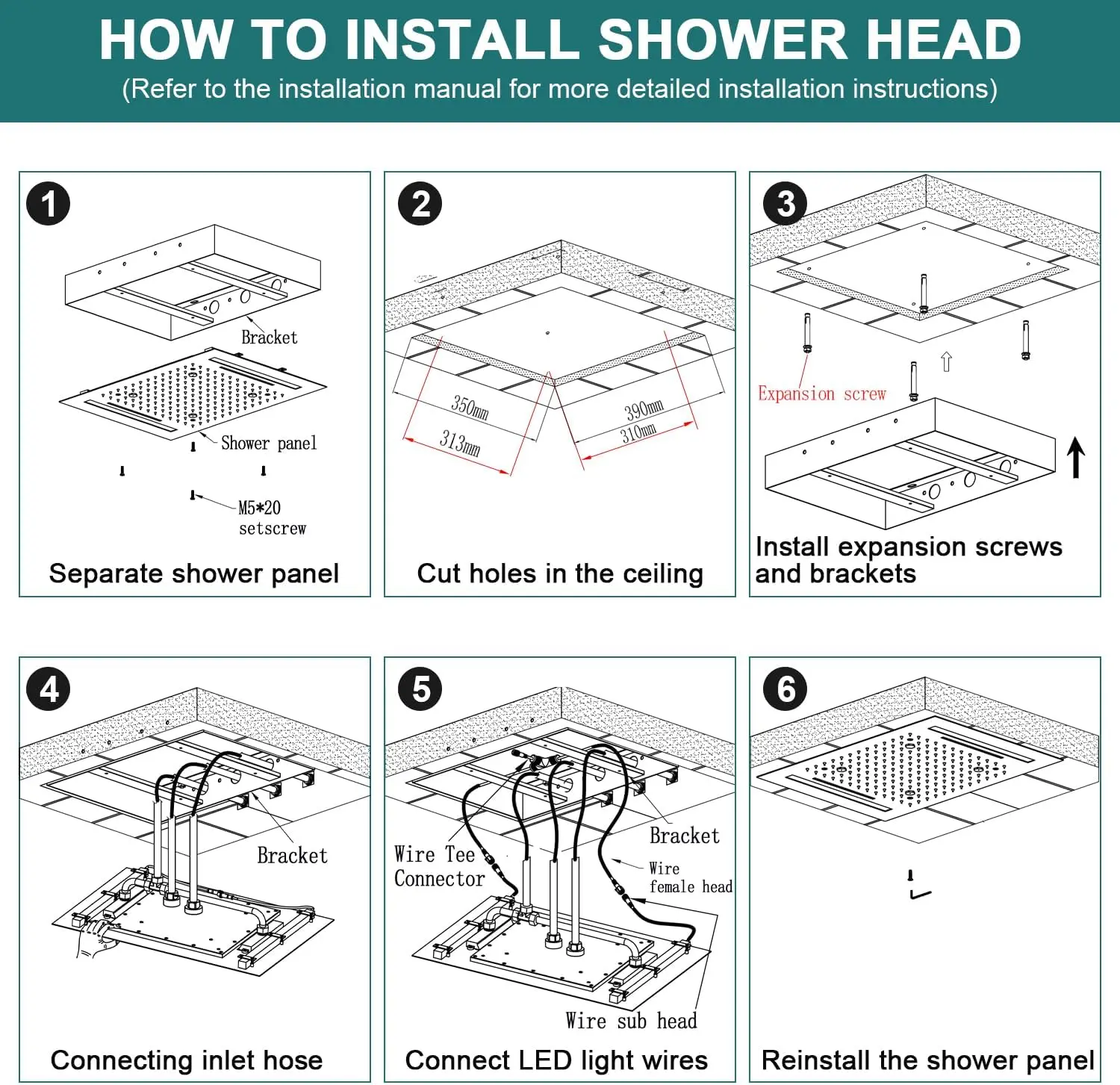 HOW TO INSTALL SHOWER HEAD
(Refer to the installation manual for more detailed installation instructions)

1
Bracket
Shower panel
M5*20 setscrew
Separate shower panel

2
350mm
313mm
390mm
310mm
Cut holes in the ceiling

3
Expansion screw
Install expansion screws and brackets

4
Bracket
Connecting inlet hose

5
Wire Tee Connector
Bracket
Wire female head
Wire sub head
Connect LED light wires

6
Reinstall the shower panel