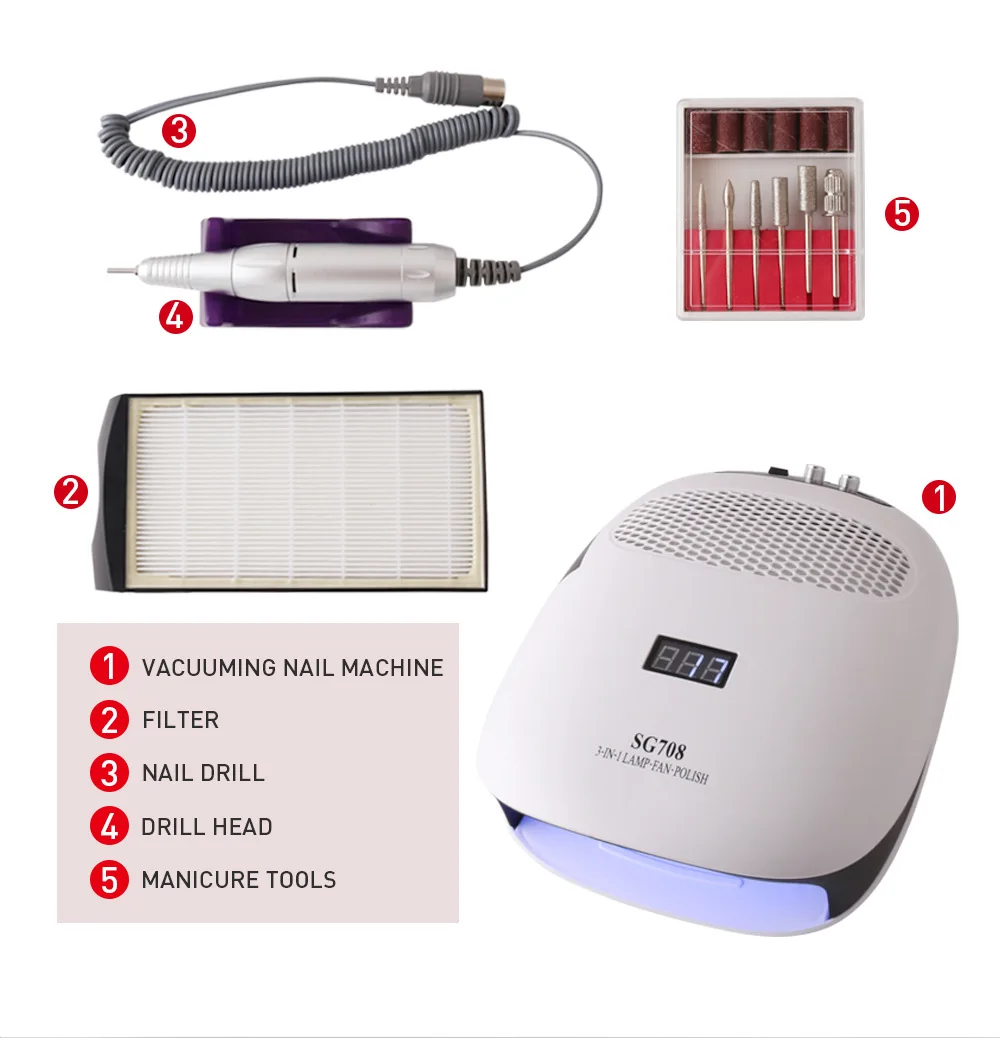 3

4

5

2

1

1 VACUUMING NAIL MACHINE
2 FILTER
3 NAIL DRILL
4 DRILL HEAD
5 MANICURE TOOLS

SG708
3-IN-1 LAMP·FAN·POLISH