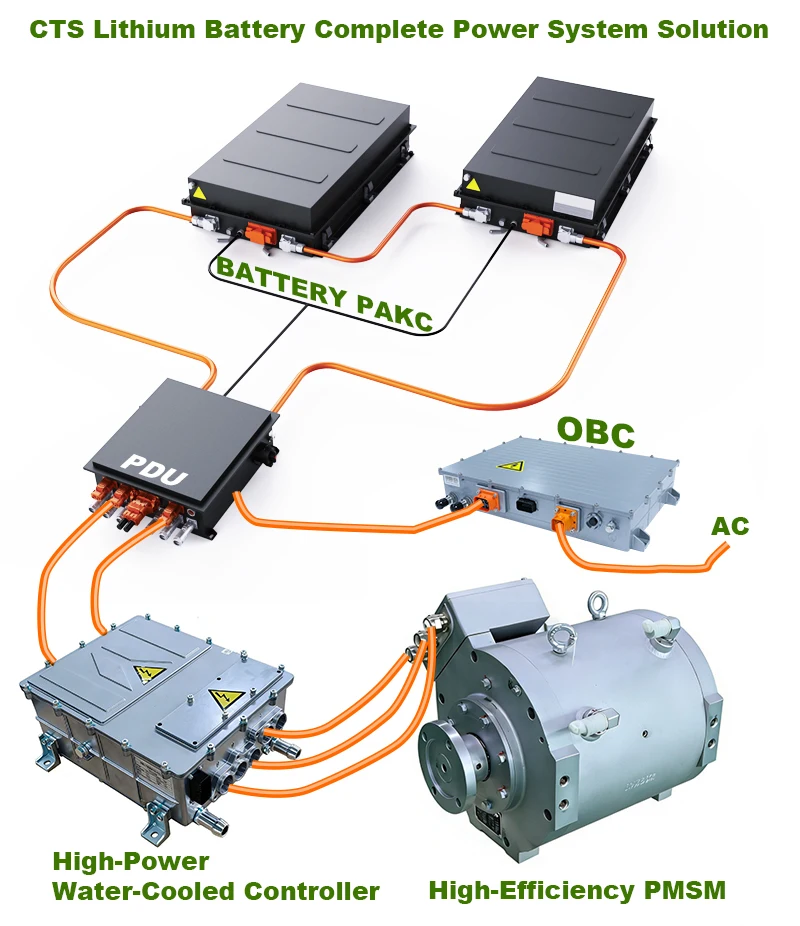 CTS Lithium Battery Complete Power System Solution

BATTERY PAKC

PDU

OBC

AC

High-Power
Water-Cooled Controller

High-Efficiency PMSM