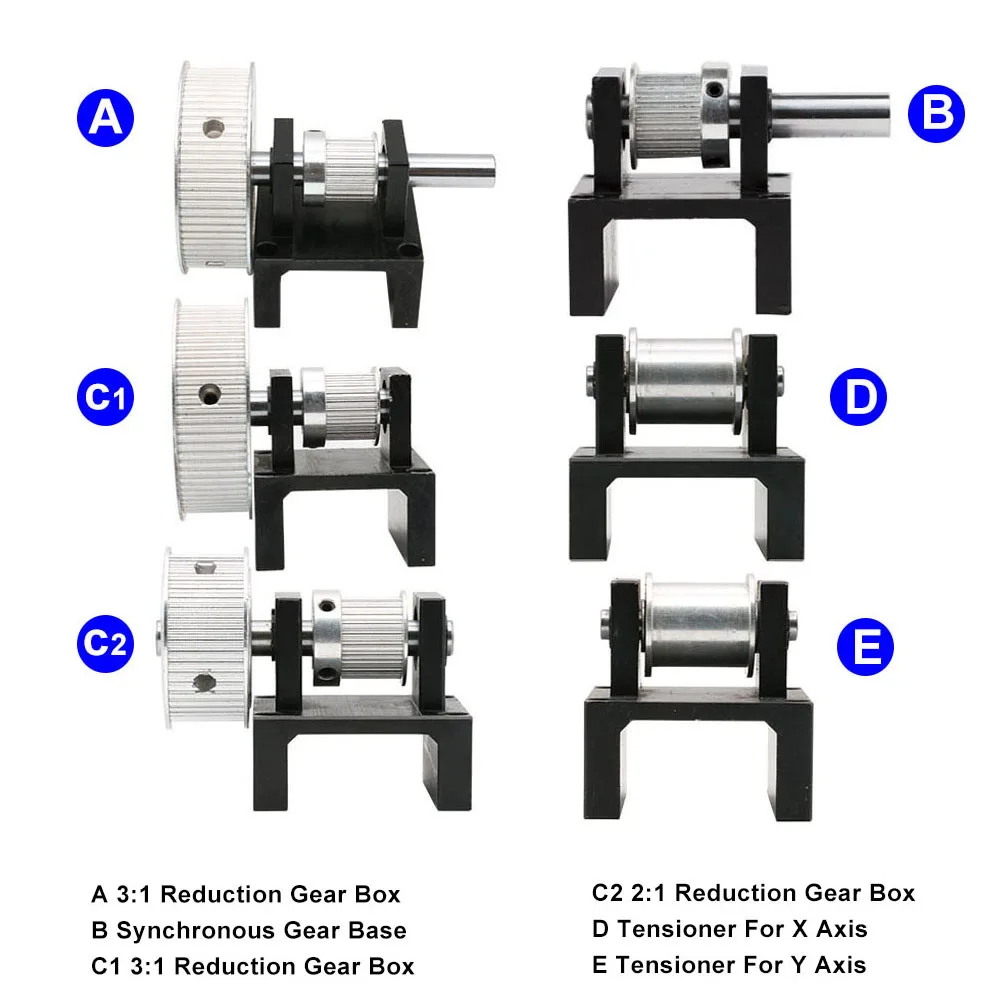 A

B

C1

D

C2

E

A 3:1 Reduction Gear Box
B Synchronous Gear Base
C1 3:1 Reduction Gear Box

C2 2:1 Reduction Gear Box
D Tensioner For X Axis
E Tensioner For Y Axis