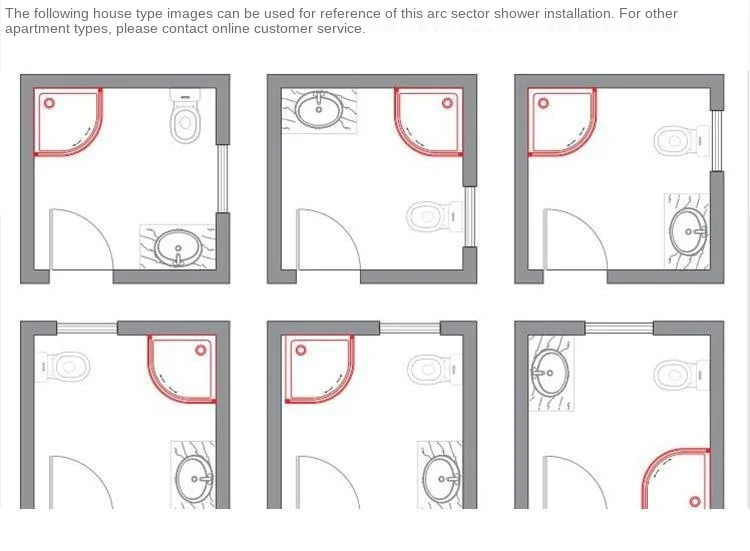 The following house type images can be used for reference of this arc sector shower installation. For other apartment types, please contact online customer service.