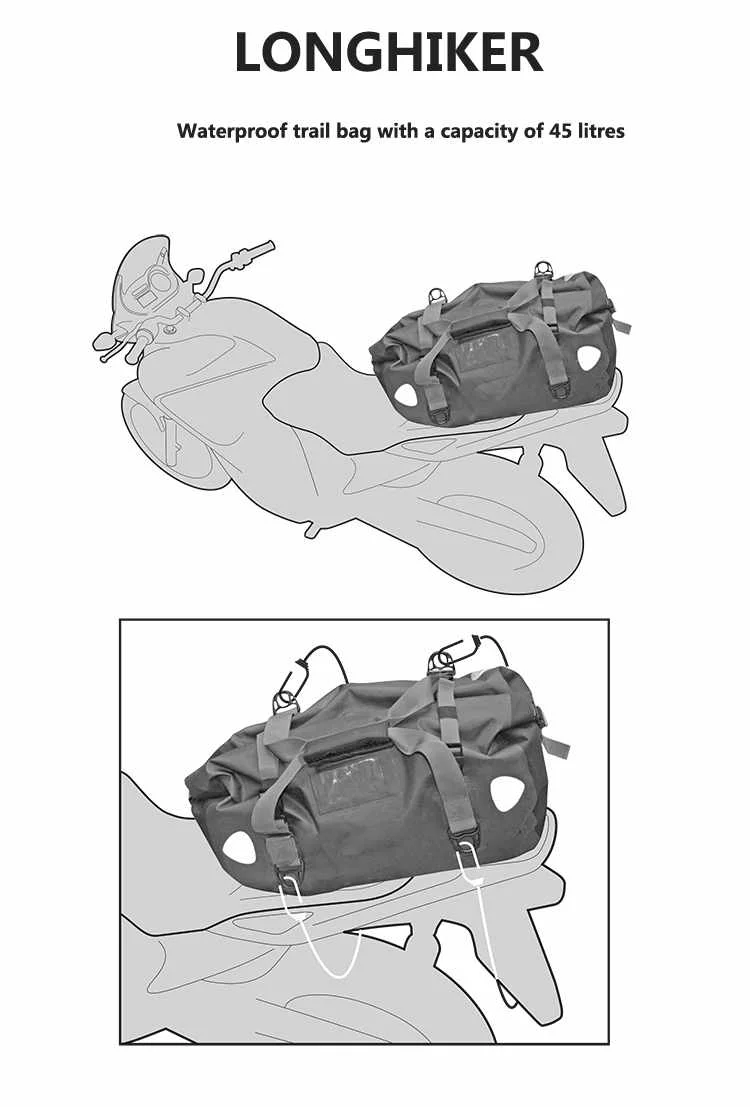 LONGHIKER

Waterproof trail bag with a capacity of 45 litres