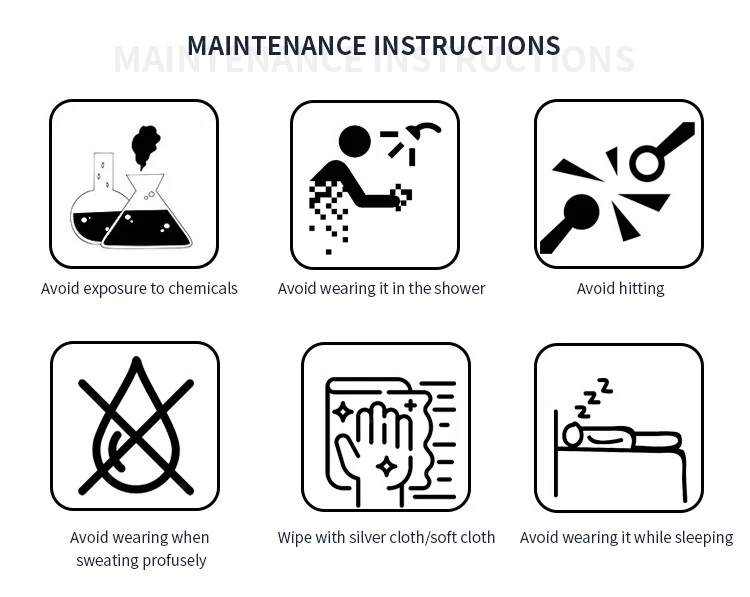 MAINTENANCE INSTRUCTIONS

MAINTENANCE INSTRUCTIONS

Avoid exposure to chemicals

Avoid wearing it in the shower

Avoid hitting

Avoid wearing when sweating profusely

Wipe with silver cloth/soft cloth

Avoid wearing it while sleeping