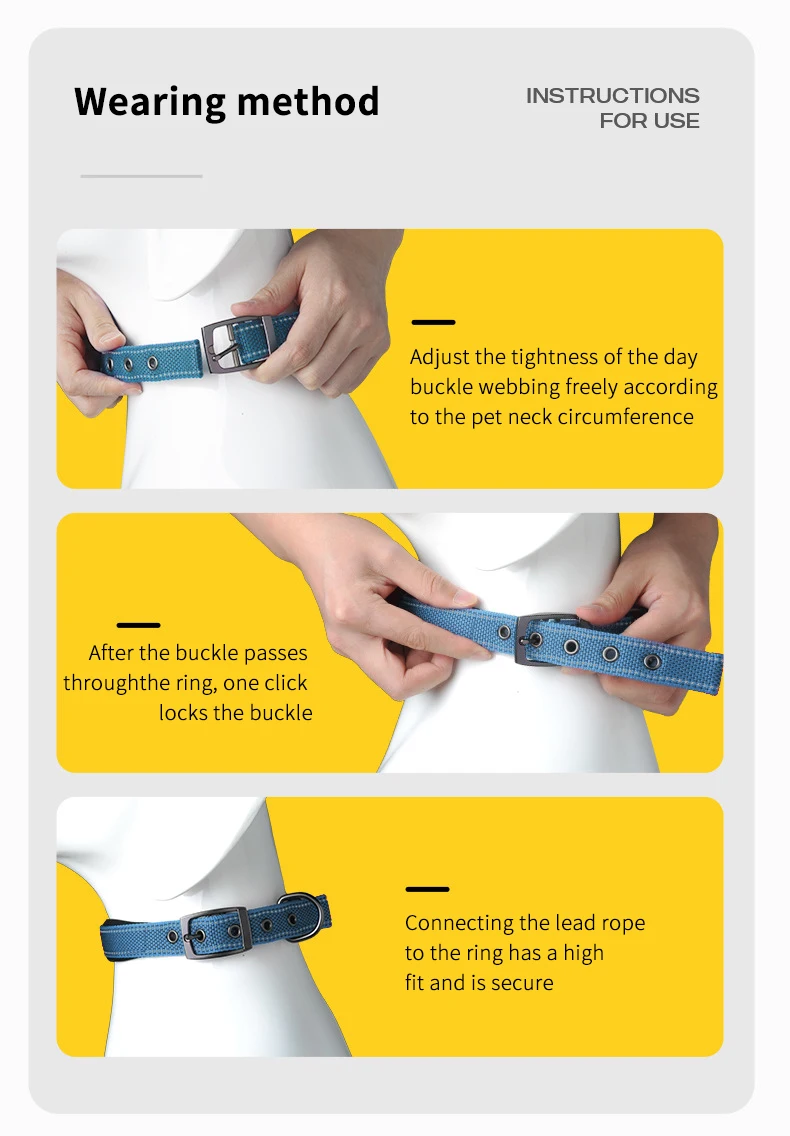 Wearing method

INSTRUCTIONS FOR USE

Adjust the tightness of the day buckle webbing freely according to the pet neck circumference

After the buckle passes throughthe ring, one click locks the buckle

Connecting the lead rope to the ring has a high fit and is secure