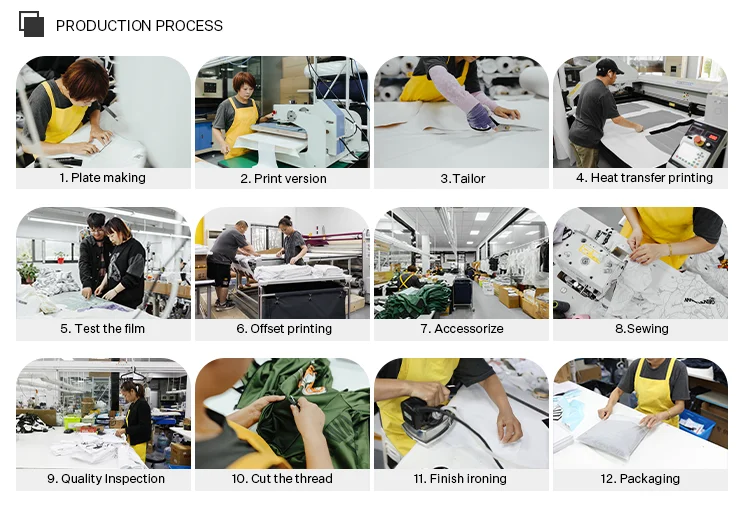 PRODUCTION PROCESS

1. Plate making

2. Print version

3.Tailor

4. Heat transfer printing

5. Test the film

6. Offset printing

7. Accessorize

8.Sewing

9. Quality Inspection

10. Cut the thread

11. Finish ironing

12. Packaging