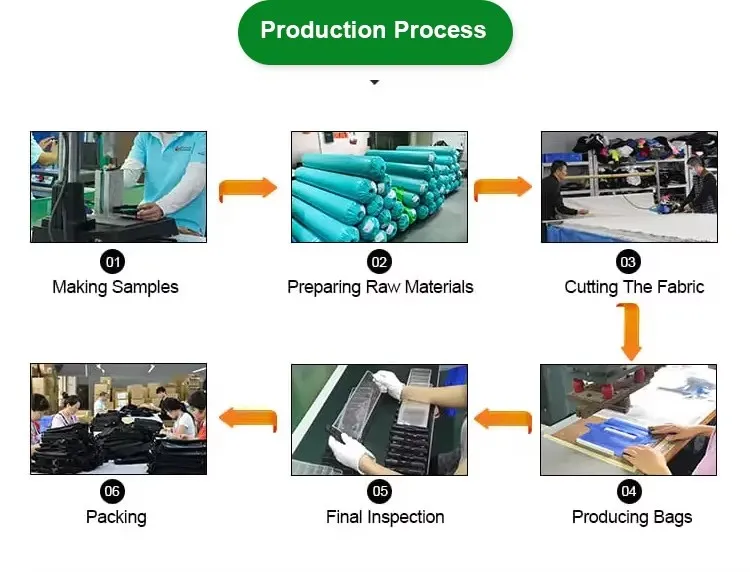 Production Process

01
Making Samples

02
Preparing Raw Materials

03
Cutting The Fabric

04
Producing Bags

05
Final Inspection

06
Packing