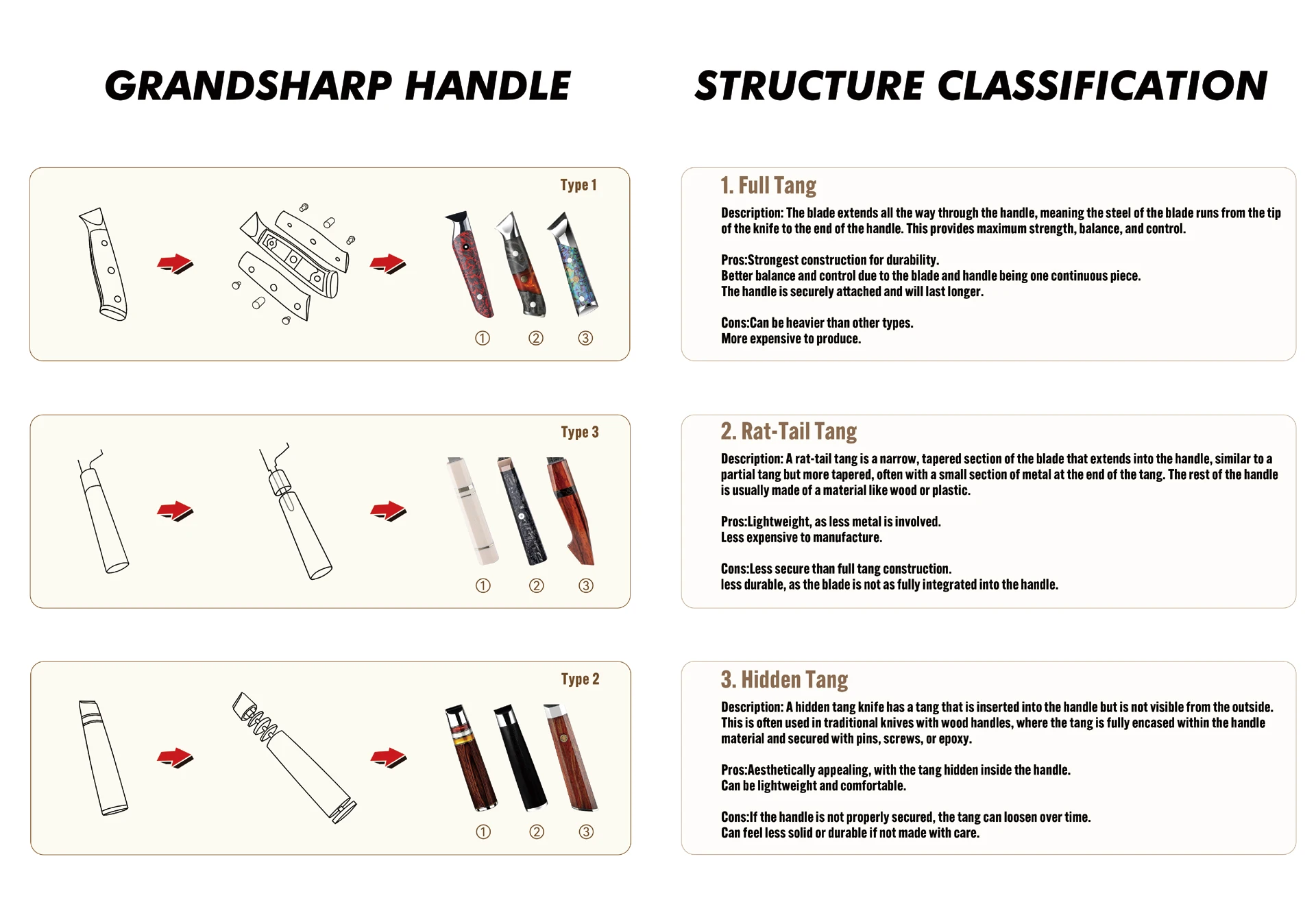 GRANDSHARP HANDLE STRUCTURE CLASSIFICATION

Type 1

① ② ③

1. Full Tang

Description: The blade extends all the way through the handle, meaning the steel of the blade runs from the tip of the knife to the end of the handle. This provides maximum strength, balance, and control.

Pros:Strongest construction for durability.
Better balance and control due to the blade and handle being one continuous piece.
The handle is securely attached and will last longer.

Cons:Can be heavier than other types.
More expensive to produce.

Type 3

① ② ③

2. Rat-Tail Tang

Description: A rat-tail tang is a narrow, tapered section of the blade that extends into the handle, similar to a partial tang but more tapered, often with a small section of metal at the end of the tang. The rest of the handle is usually made of a material like wood or plastic.

Pros:Lightweight, as less metal is involved.
Less expensive to manufacture.

Cons:Less secure than full tang construction.
less durable, as the blade is not as fully integrated into the handle.

Type 2

① ② ③

3. Hidden Tang

Description: A hidden tang knife has a tang that is inserted into the handle but is not visible from the outside. This is often used in traditional knives with wood handles, where the tang is fully encased within the handle material and secured with pins, screws, or epoxy.

Pros:Aesthetically appealing, with the tang hidden inside the handle.
Can be lightweight and comfortable.

Cons:If the handle is not properly secured, the tang can loosen over time.
Can feel less solid or durable if not made with care.