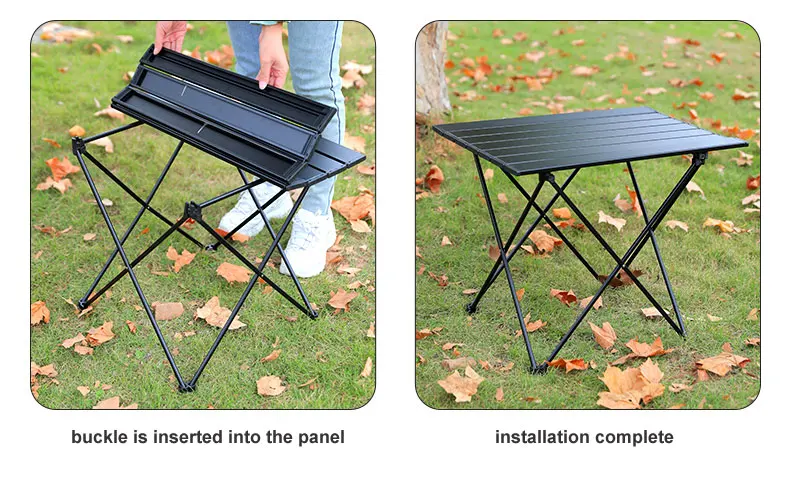 buckle is inserted into the panel

installation complete