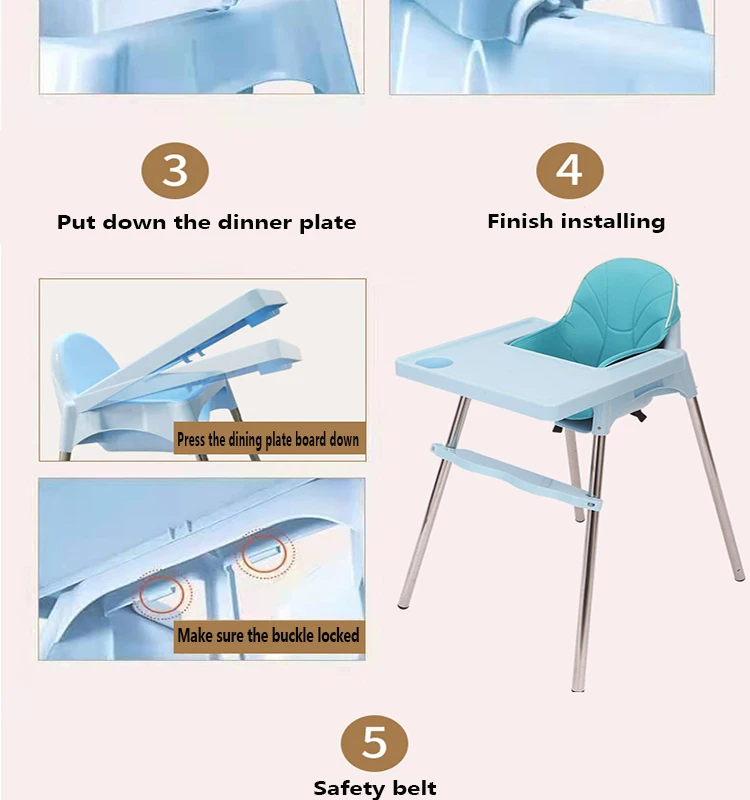 3

Put down the dinner plate

4

Finish installing

Press the dining plate board down

Make sure the buckle locked

5

Safety belt