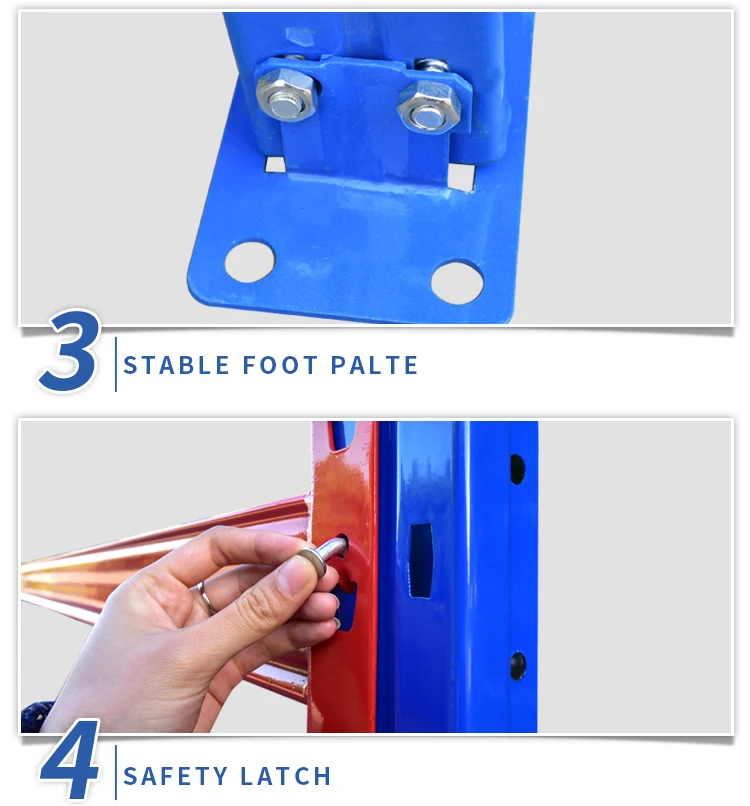 3 STABLE FOOT PALTE

4 SAFETY LATCH