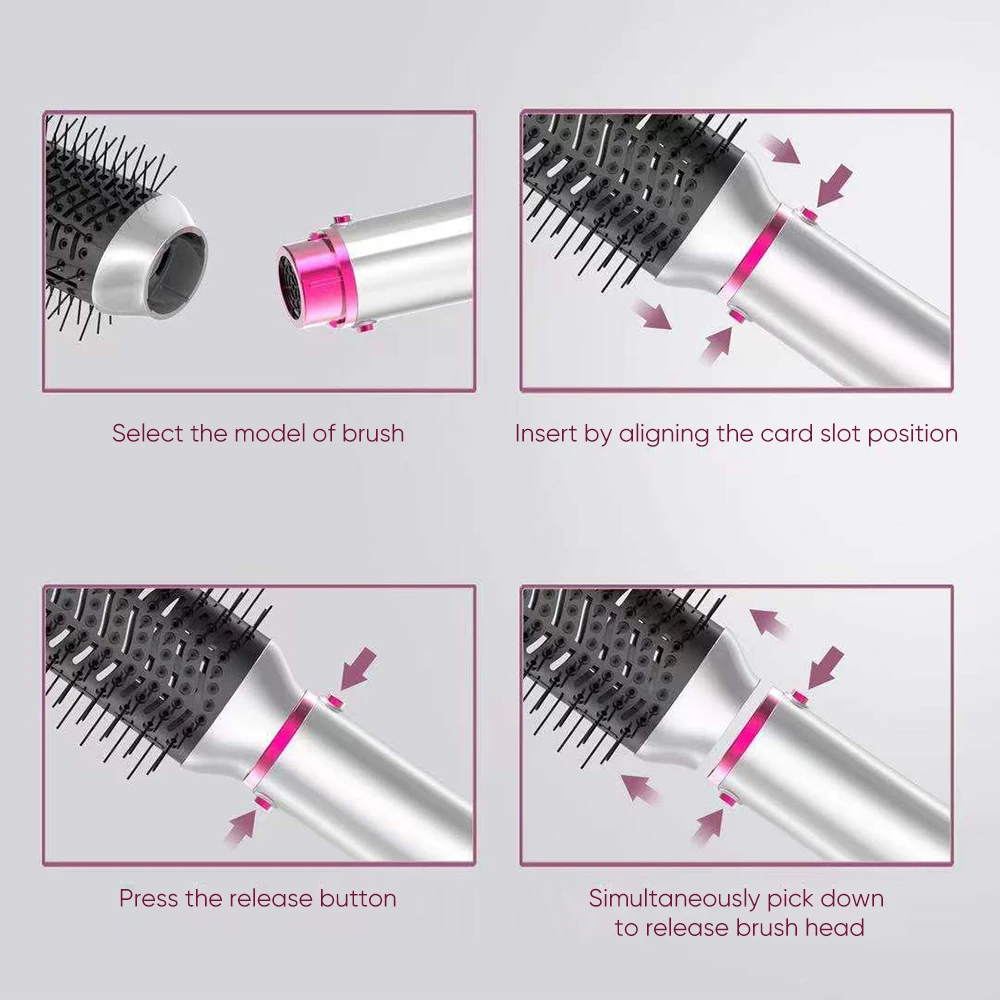 Select the model of brush

Insert by aligning the card slot position

Press the release button

Simultaneously pick down to release brush head