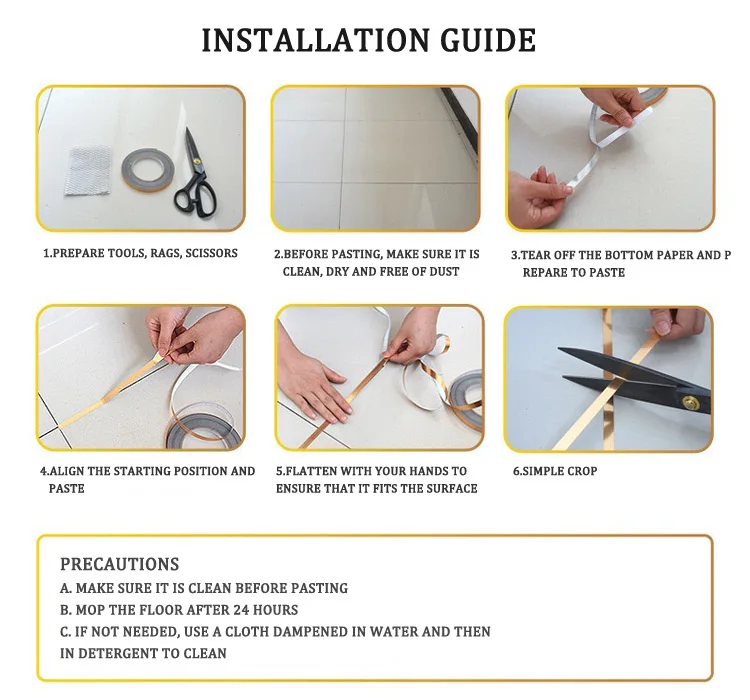 INSTALLATION GUIDE

1.PREPARE TOOLS, RAGS, SCISSORS

2.BEFORE PASTING, MAKE SURE IT IS CLEAN, DRY AND FREE OF DUST

3.TEAR OFF THE BOTTOM PAPER AND P REPARE TO PASTE

4.ALIGN THE STARTING POSITION AND PASTE

5.FLATTEN WITH YOUR HANDS TO ENSURE THAT IT FITS THE SURFACE

6.SIMPLE CROP

PRECAUTIONS
A. MAKE SURE IT IS CLEAN BEFORE PASTING
B. MOP THE FLOOR AFTER 24 HOURS
C. IF NOT NEEDED, USE A CLOTH DAMPENED IN WATER AND THEN IN DETERGENT TO CLEAN