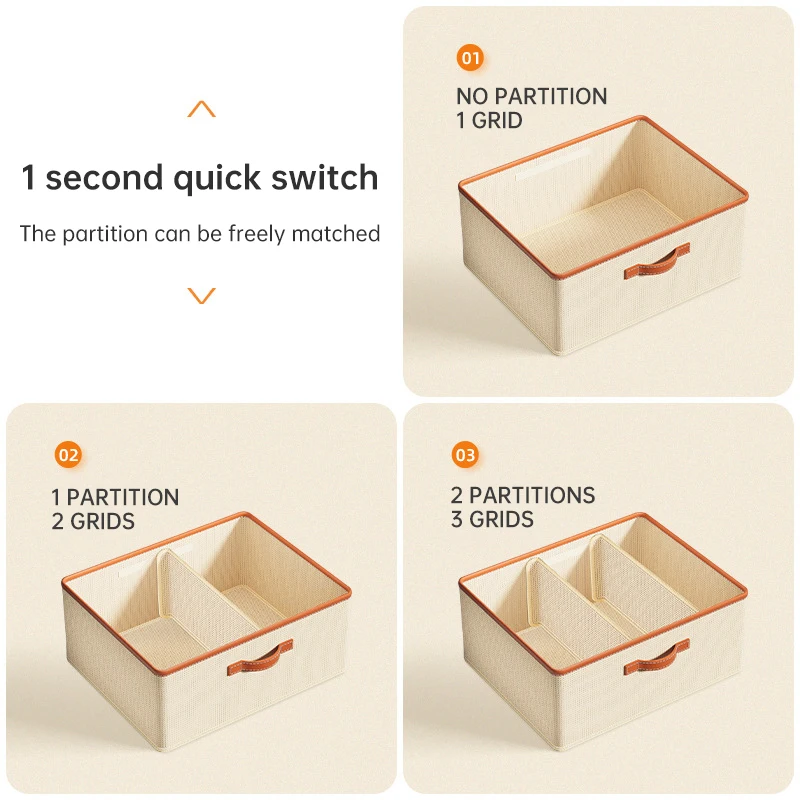 1 second quick switch

The partition can be freely matched

01

NO PARTITION
1 GRID

02

1 PARTITION
2 GRIDS

03

2 PARTITIONS
3 GRIDS