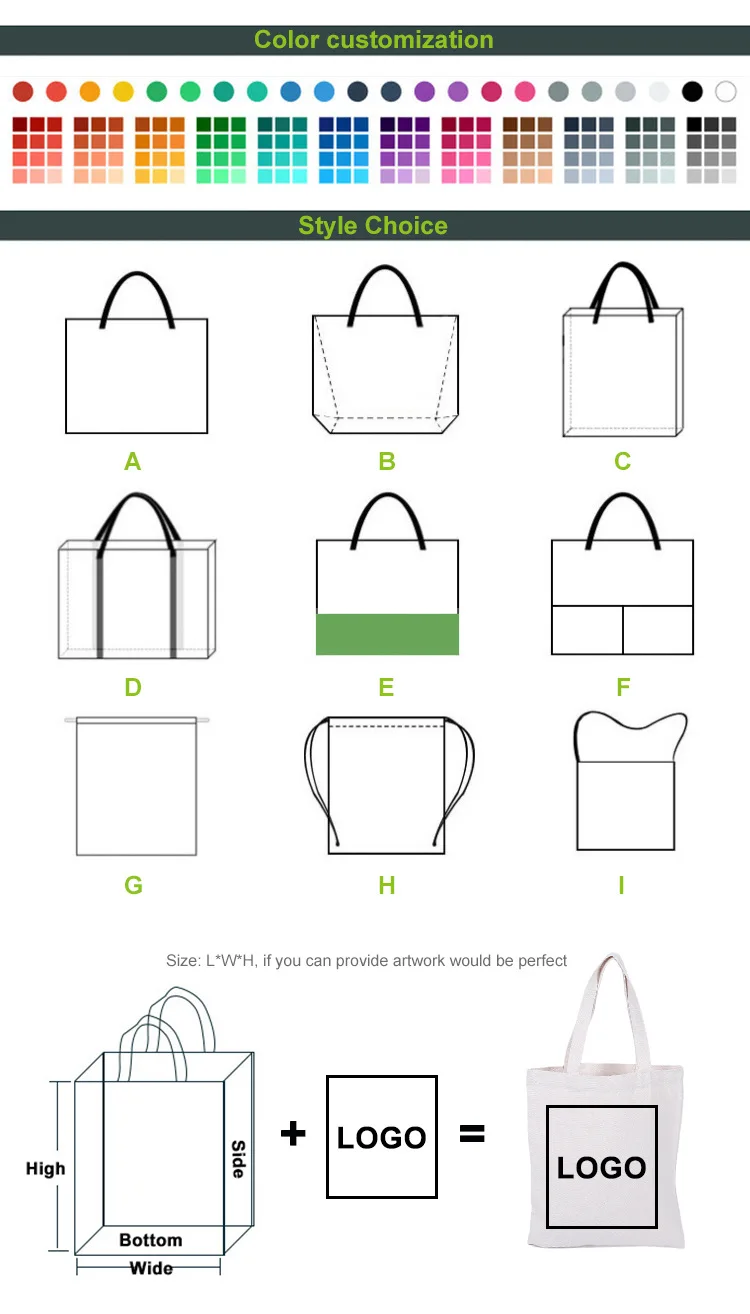 Color customization

Style Choice

A
B
C
D
E
F
G
H
I

Size: L*W*H, if you can provide artwork would be perfect

High
Side
Bottom
Wide
+
LOGO
=
LOGO