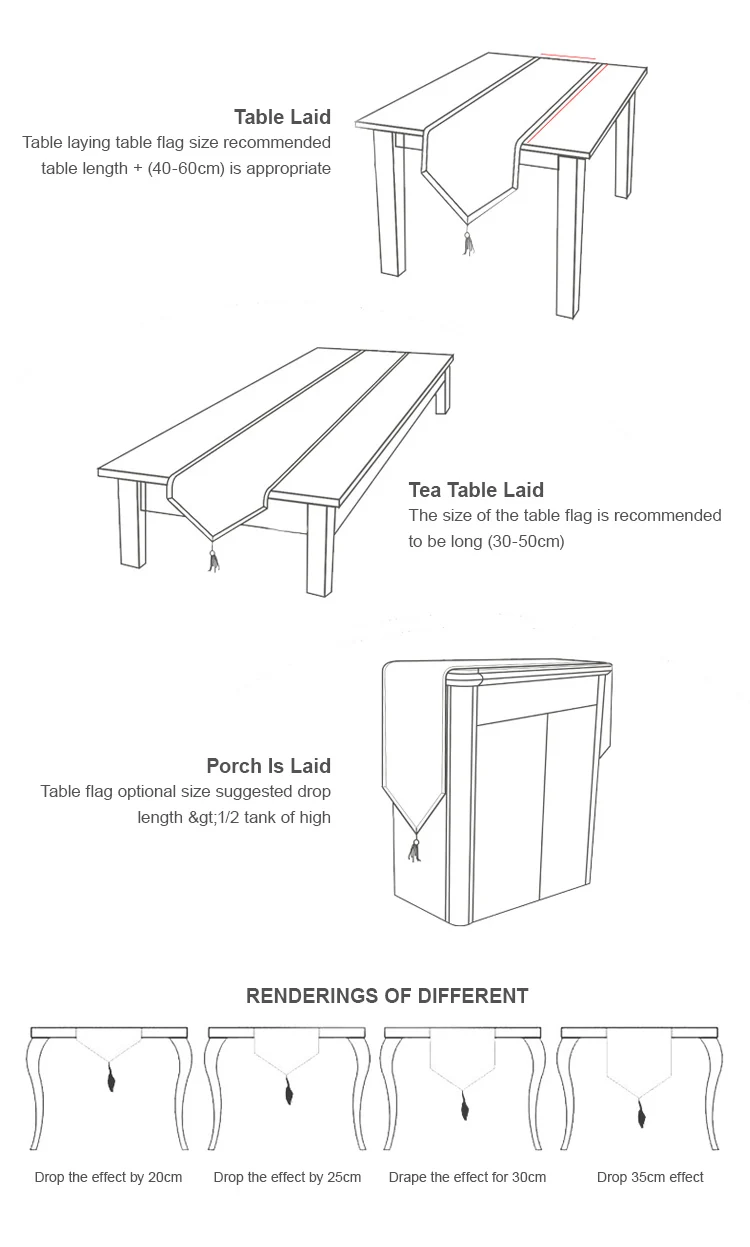 Table Laid
Table laying table flag size recommended table length + (40-60cm) is appropriate

Tea Table Laid
The size of the table flag is recommended to be long (30-50cm)

Porch Is Laid
Table flag optional size suggested drop length &gt;1/2 tank of high

RENDERINGS OF DIFFERENT

Drop the effect by 20cm

Drop the effect by 25cm

Drape the effect for 30cm

Drop 35cm effect