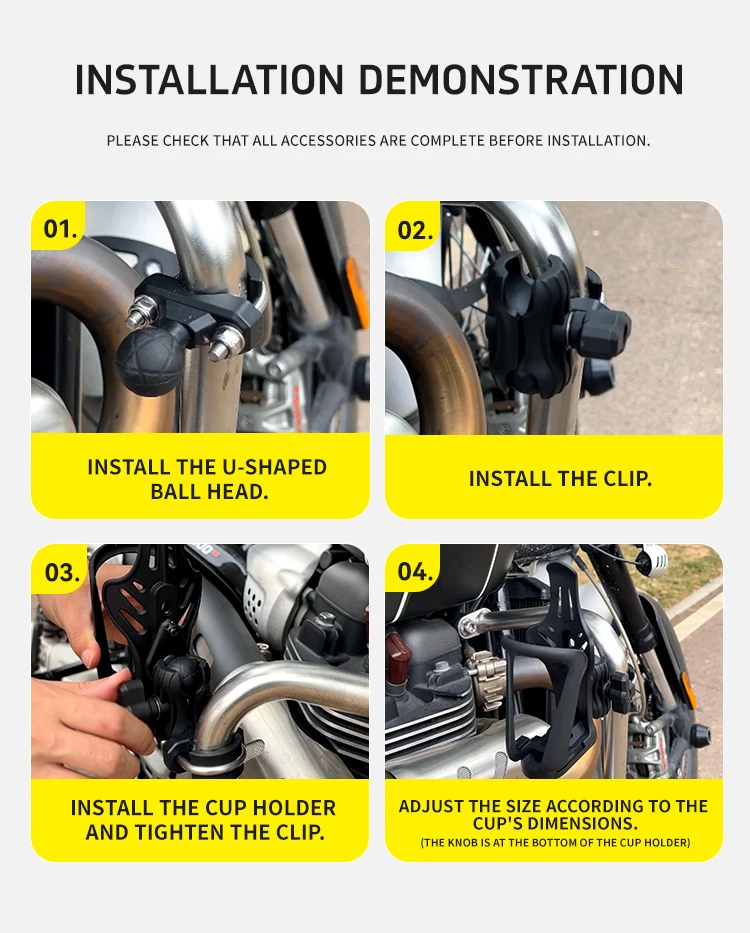 INSTALLATION DEMONSTRATION

PLEASE CHECK THAT ALL ACCESSORIES ARE COMPLETE BEFORE INSTALLATION.

01.

INSTALL THE U-SHAPED BALL HEAD.

02.

INSTALL THE CLIP.

03.

INSTALL THE CUP HOLDER AND TIGHTEN THE CLIP.

04.

ADJUST THE SIZE ACCORDING TO THE CUP'S DIMENSIONS.
(THE KNOB IS AT THE BOTTOM OF THE CUP HOLDER)