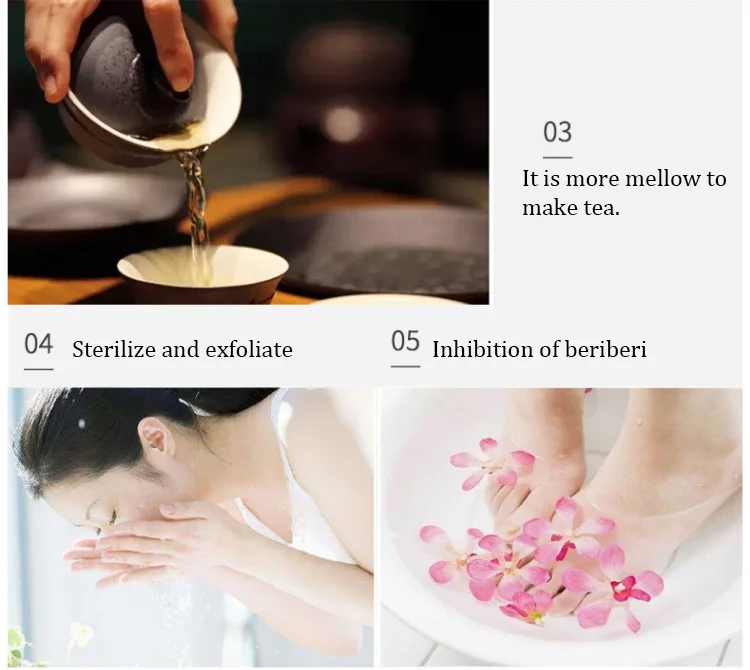 03

It is more mellow to make tea.

04 Sterilize and exfoliate

05 Inhibition of beriberi