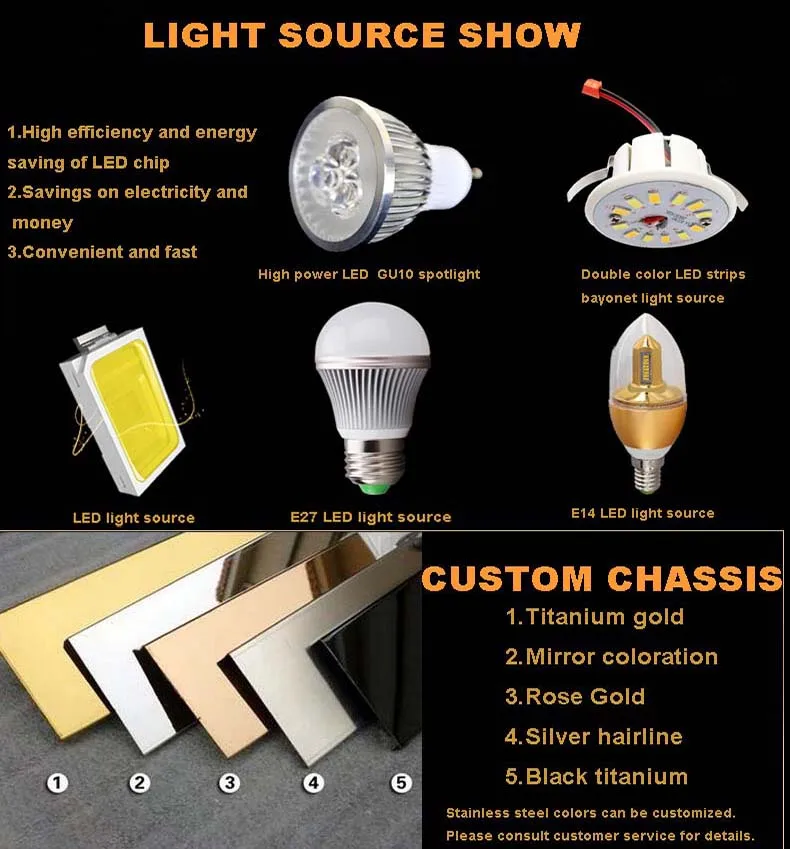 LIGHT SOURCE SHOW

1.High efficiency and energy saving of LED chip
2.Savings on electricity and money
3.Convenient and fast

High power LED GU10 spotlight

Double color LED strips bayonet light source

LED light source

E27 LED light source

E14 LED light source

1 2 3 4 5

CUSTOM CHASSIS
1.Titanium gold
2.Mirror coloration
3.Rose Gold
4.Silver hairline
5.Black titanium

Stainless steel colors can be customized.
Please consult customer service for details.