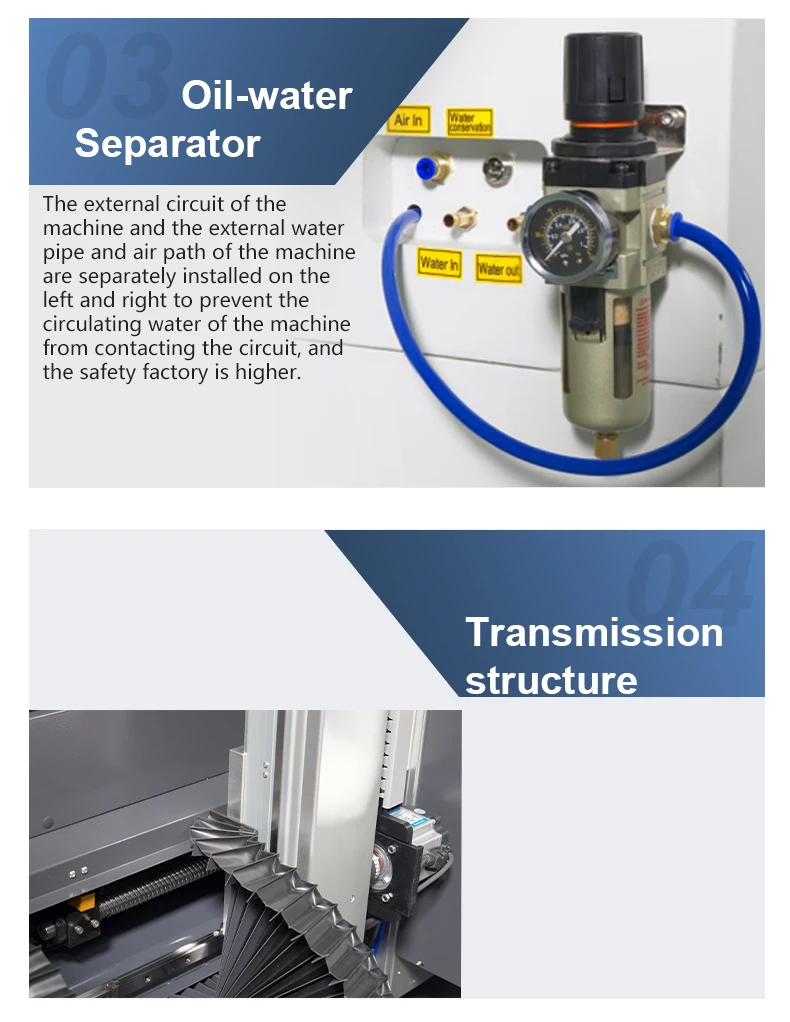 03 Oil-water Separator

The external circuit of the machine and the external water pipe and air path of the machine are separately installed on the left and right to prevent the circulating water of the machine from contacting the circuit, and the safety factory is higher.

Air In

Water conservation

Water In

Water out

04 Transmission structure