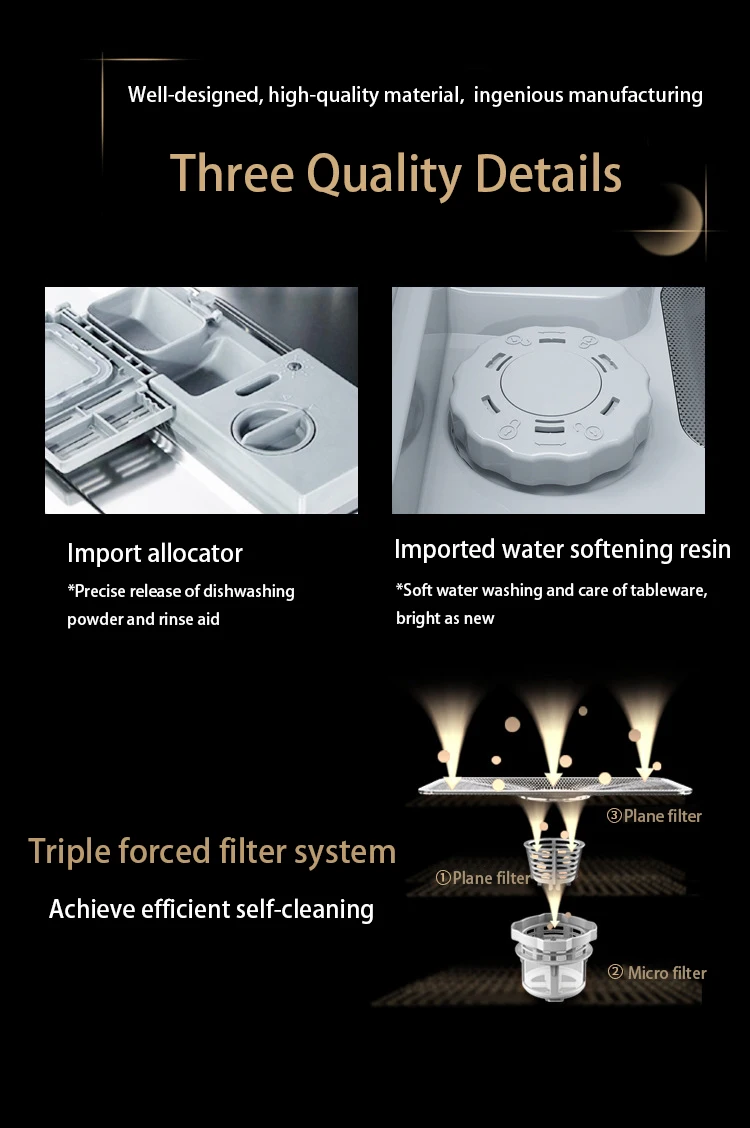 Well-designed, high-quality material, ingenious manufacturing

Three Quality Details

Import allocator

*Precise release of dishwashing powder and rinse aid

Imported water softening resin

*Soft water washing and care of tableware, bright as new

Triple forced filter system

Achieve efficient self-cleaning

③Plane filter

①Plane filter

② Micro filter