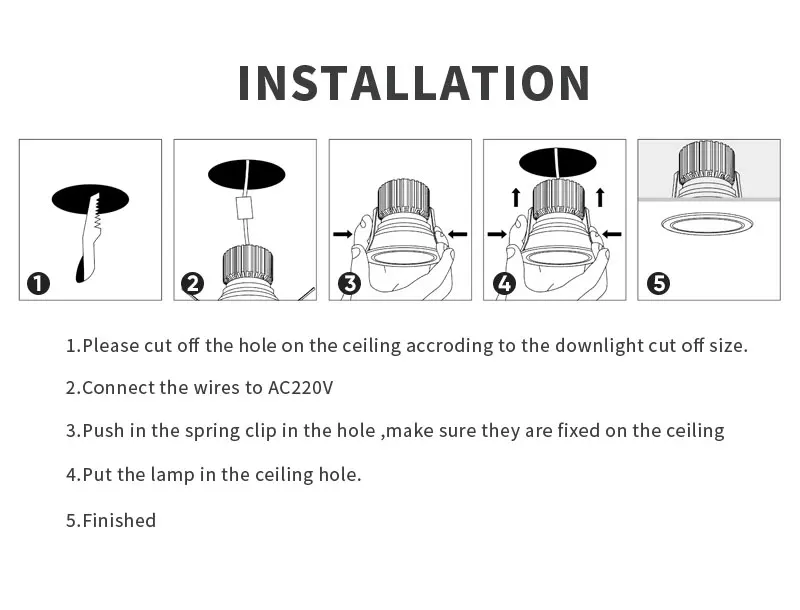 INSTALLATION

1

2

3

4

5

1.Please cut off the hole on the ceiling accroding to the downlight cut off size.

2.Connect the wires to AC220V

3.Push in the spring clip in the hole ,make sure they are fixed on the ceiling

4.Put the lamp in the ceiling hole.

5.Finished