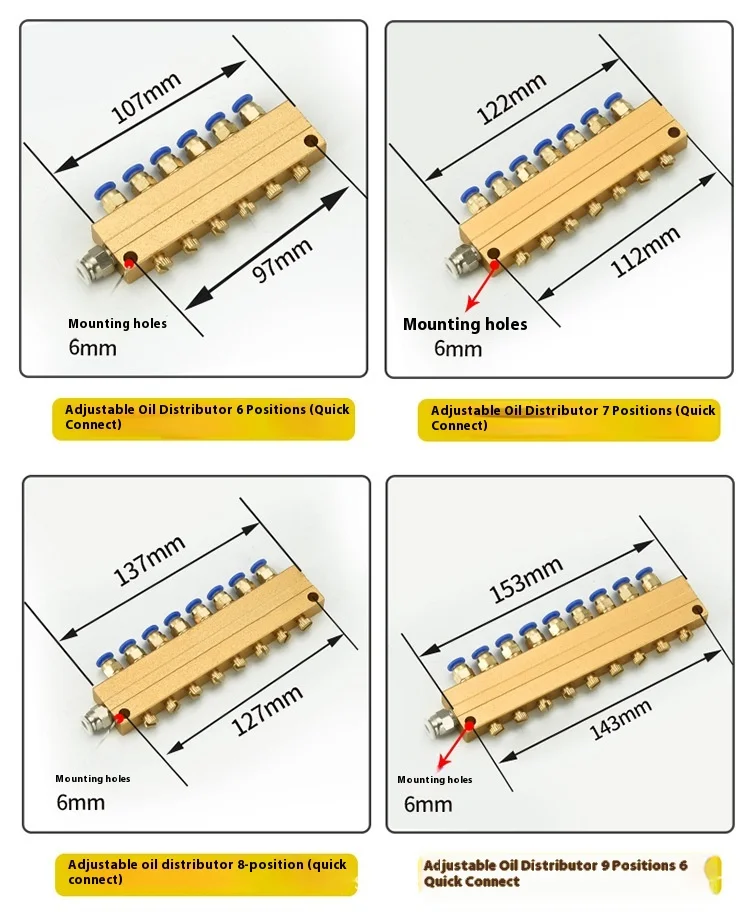 107mm

97mm

Mounting holes
6mm

Adjustable Oil Distributor 6 Positions (Quick Connect)

122mm

112mm

Mounting holes
6mm

Adjustable Oil Distributor 7 Positions (Quick Connect)

137mm

127mm

Mounting holes
6mm

Adjustable oil distributor 8-position (quick connect)

153mm

143mm

Mounting holes
6mm

Adjustable Oil Distributor 9 Positions 6 Quick Connect